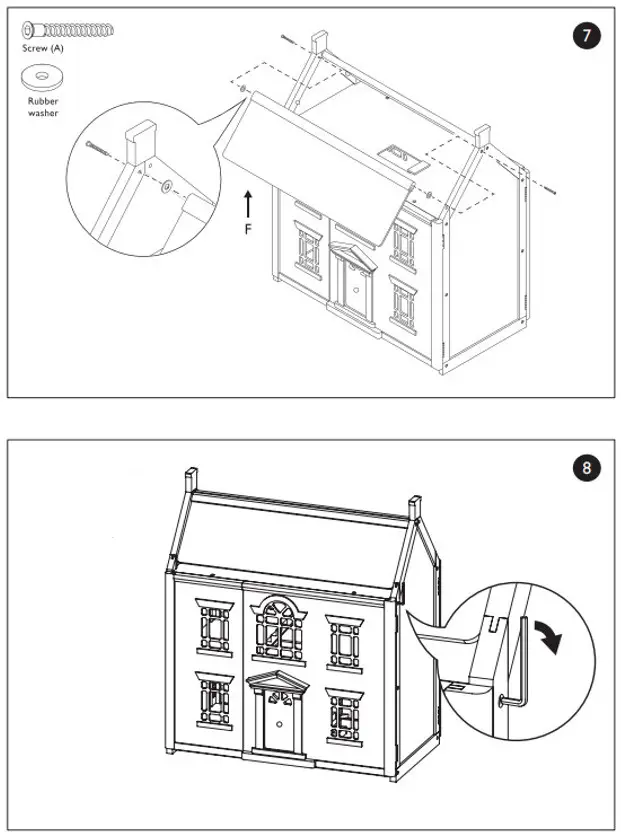 Screw (A)

Rubber washer

7

F

8