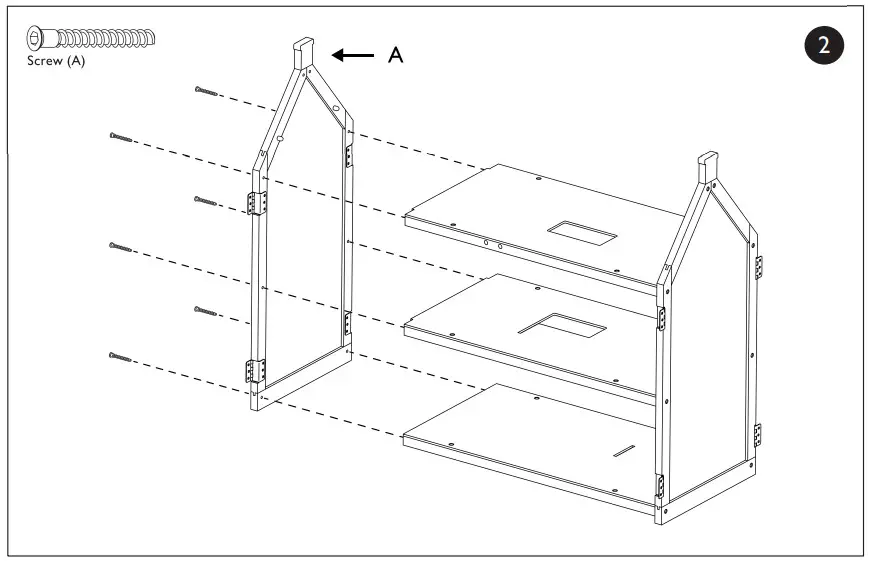 Screw (A)

A

2