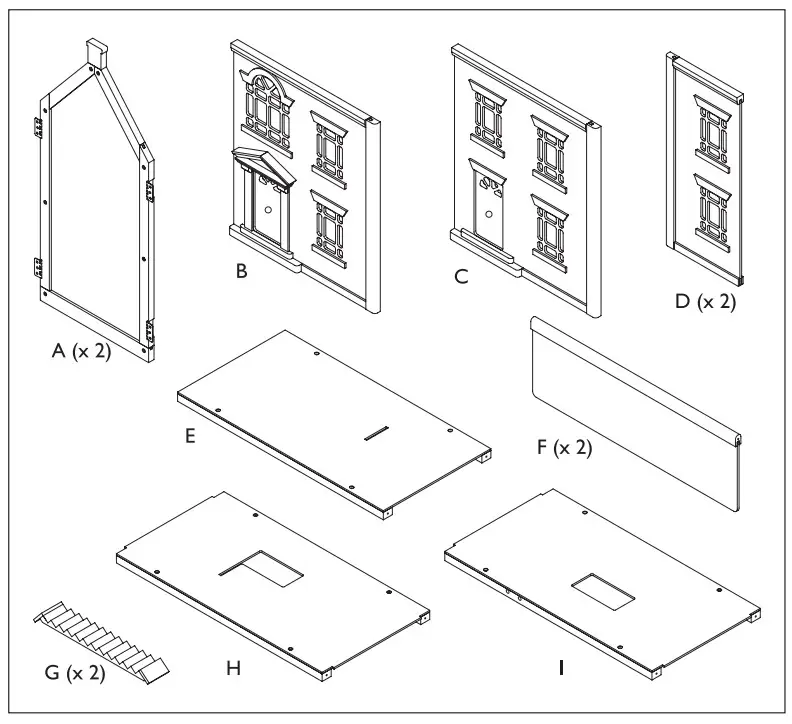 A (x 2)

B

C

D (x 2)

E

F (x 2)

G (x 2)

H

I