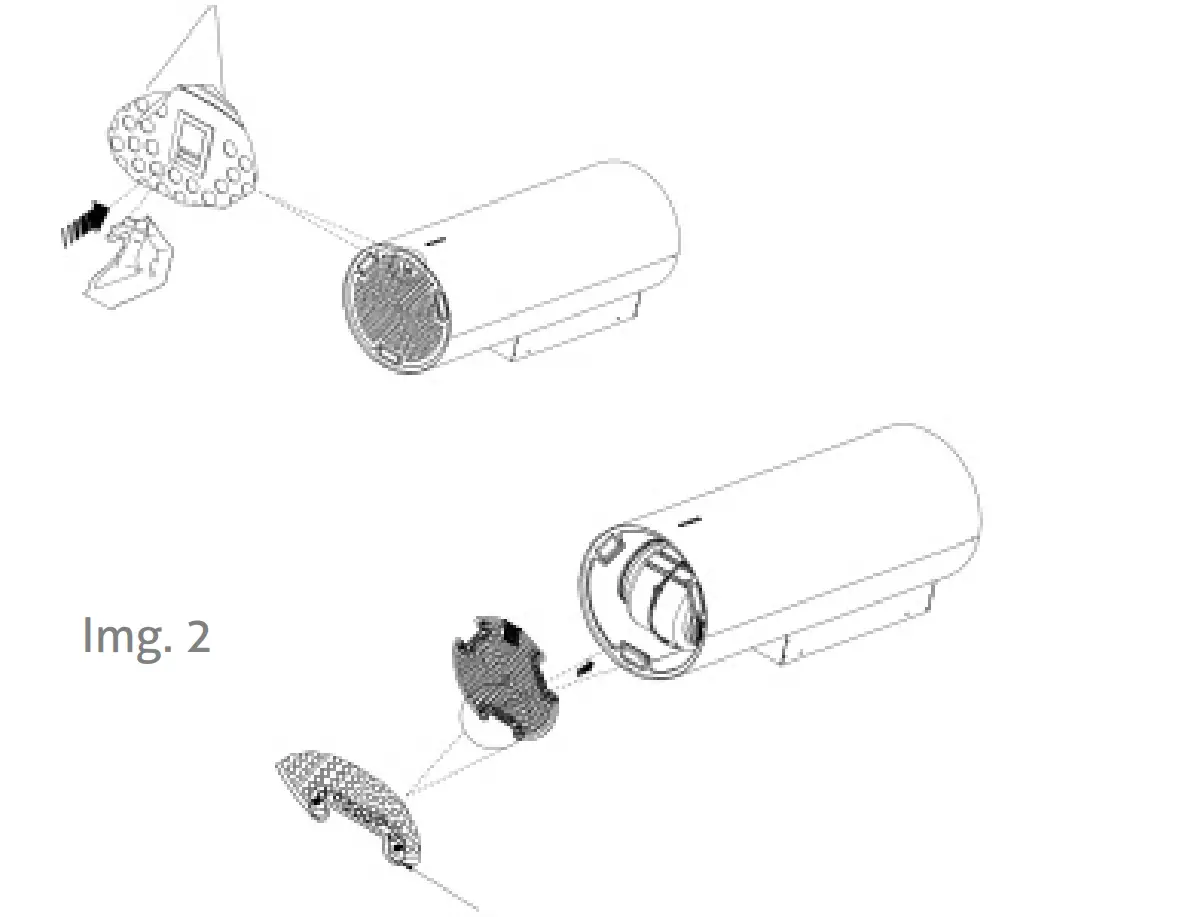 Img. 2