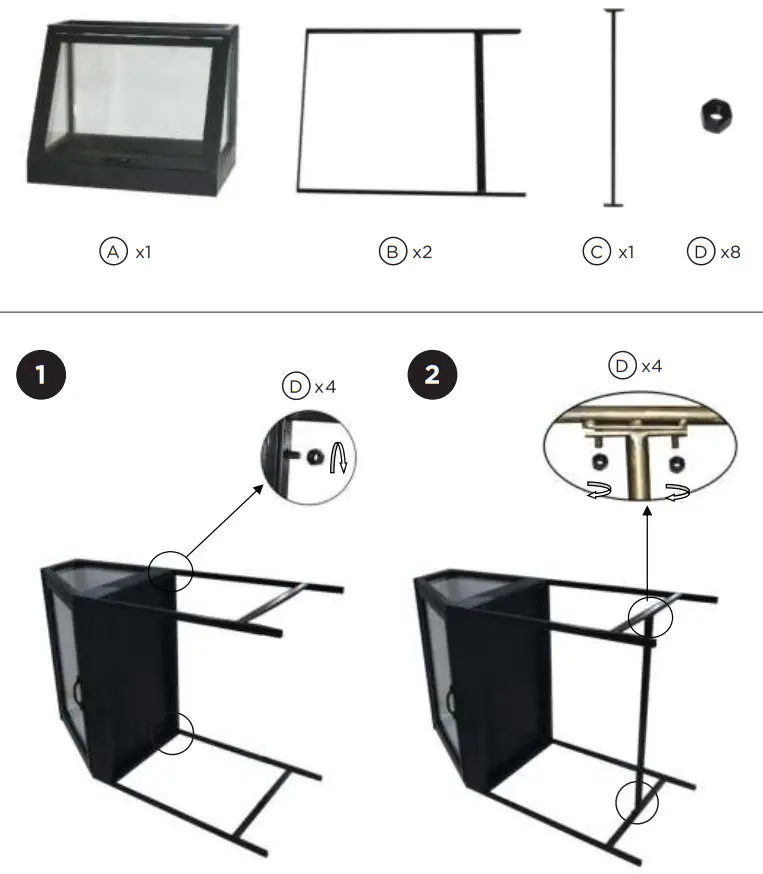 A x1

B x2

C x1

D x8

1

D x4

2

D x4