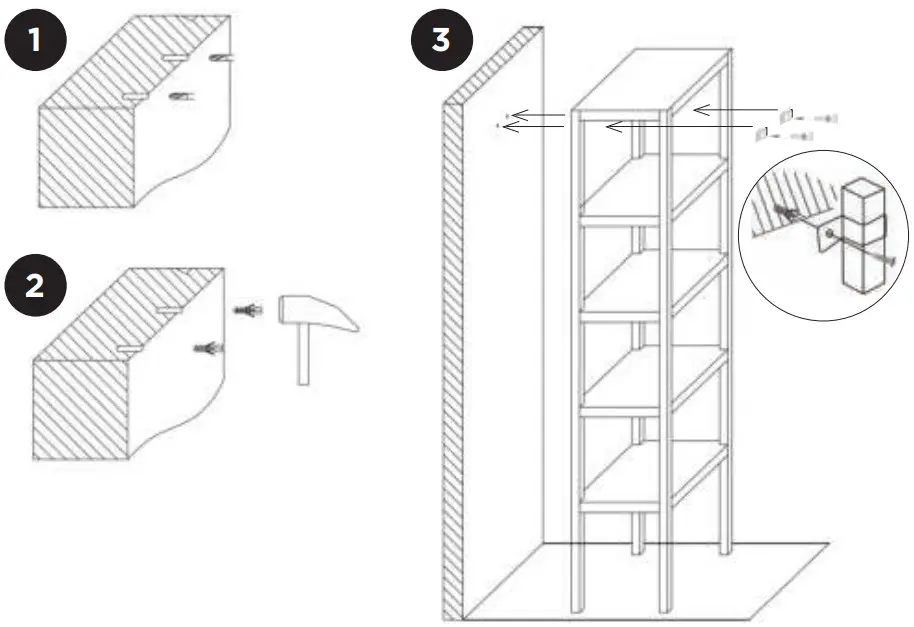 1

2

3