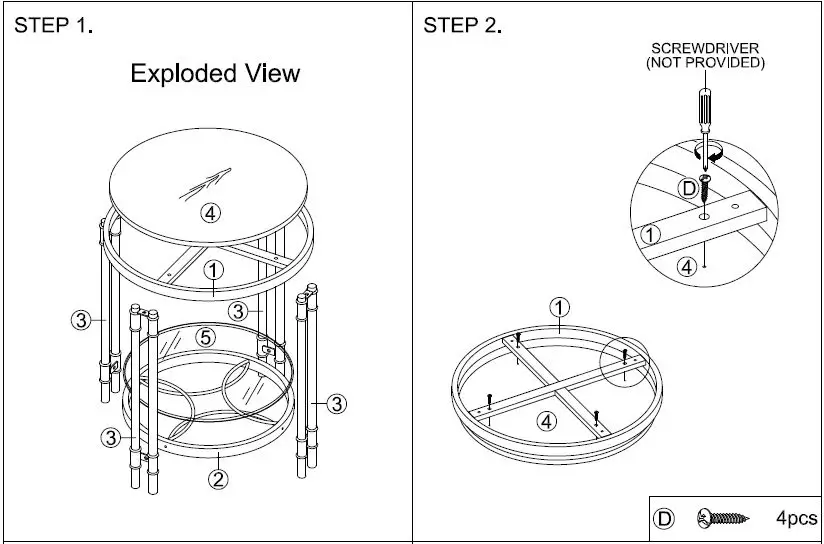 STEP 1.

Exploded View

4

1

3

3

5

3

3

2

STEP 2.

SCREWDRIVER
(NOT PROVIDED)

D

1

4

1

4

D 4pcs