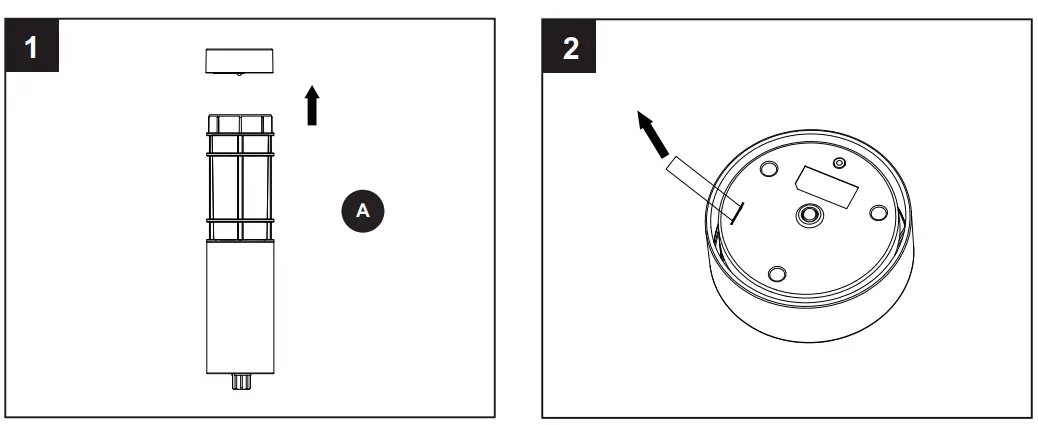 1

A

2