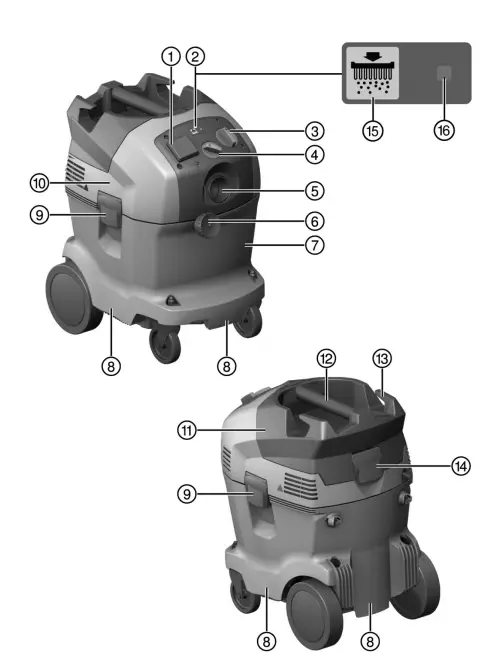 1
2
15
16
3
4
10
5
9
6
7
8
8
12
13
11
14
9
8
8