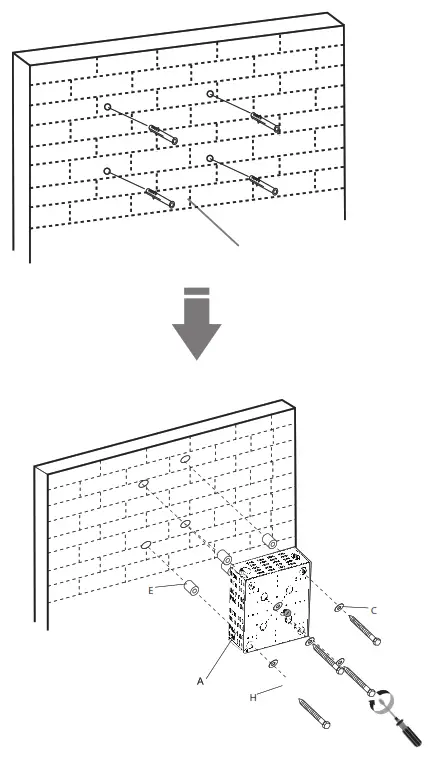 E
C
A
H