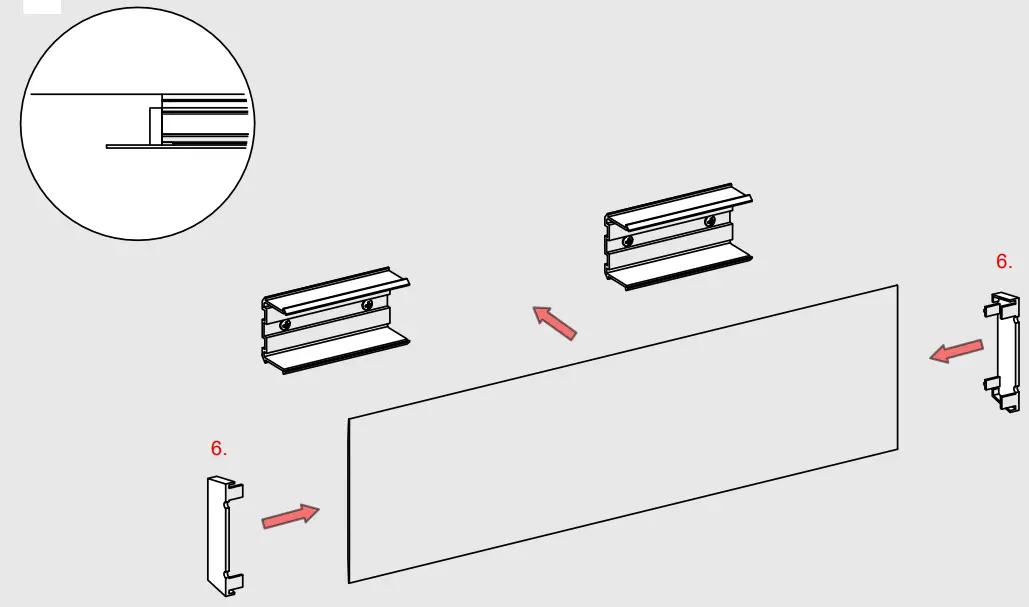 6.

6.