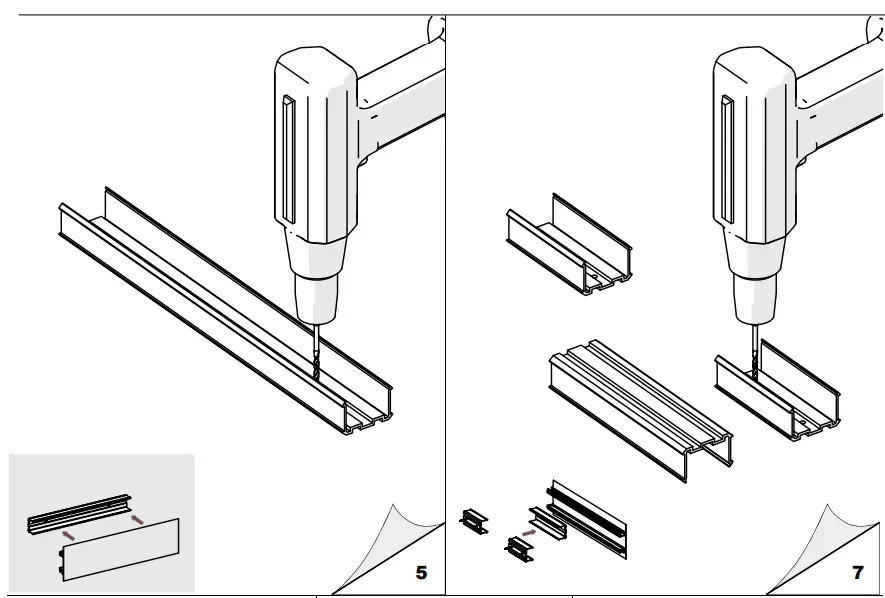 5

7