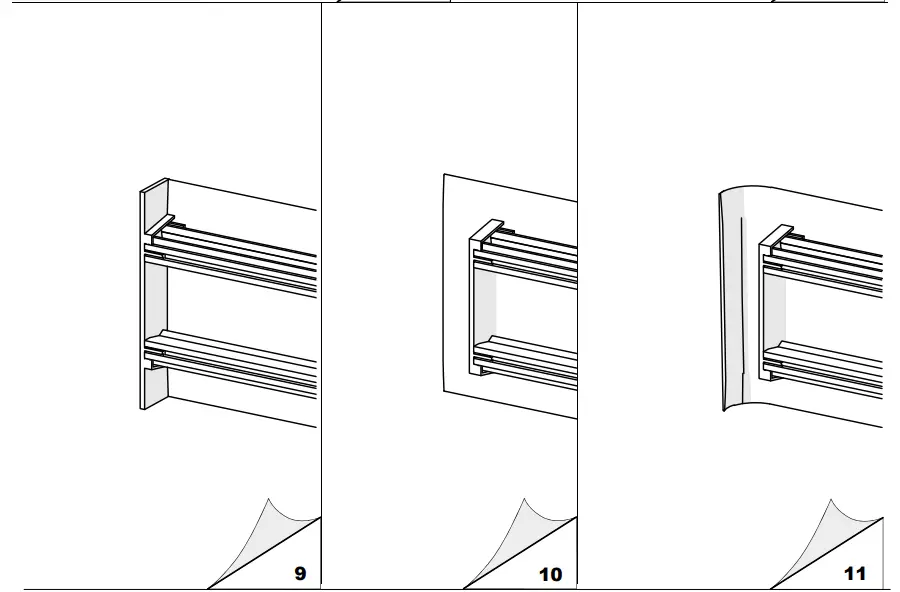 9

10

11