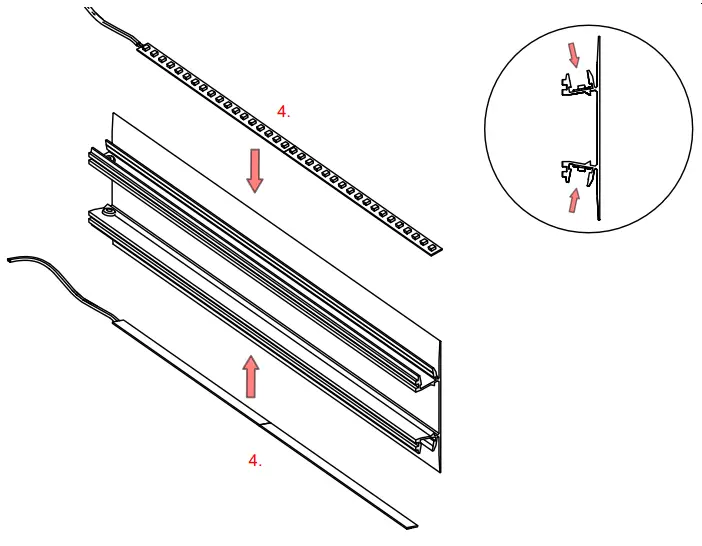 4.

4.