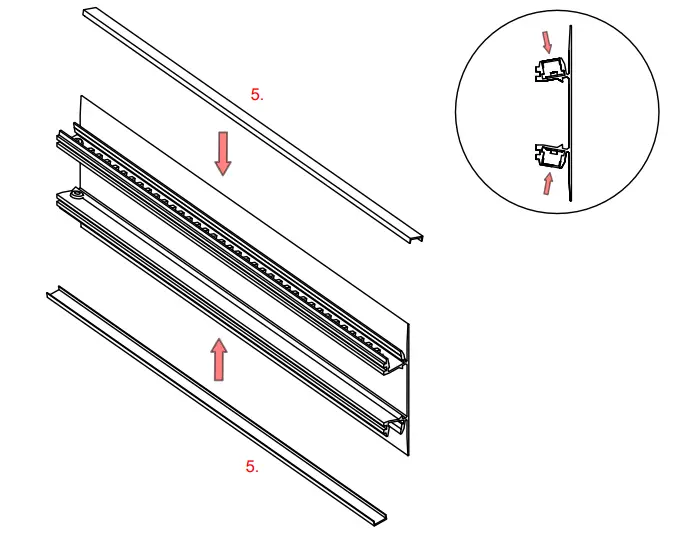 5.

5.