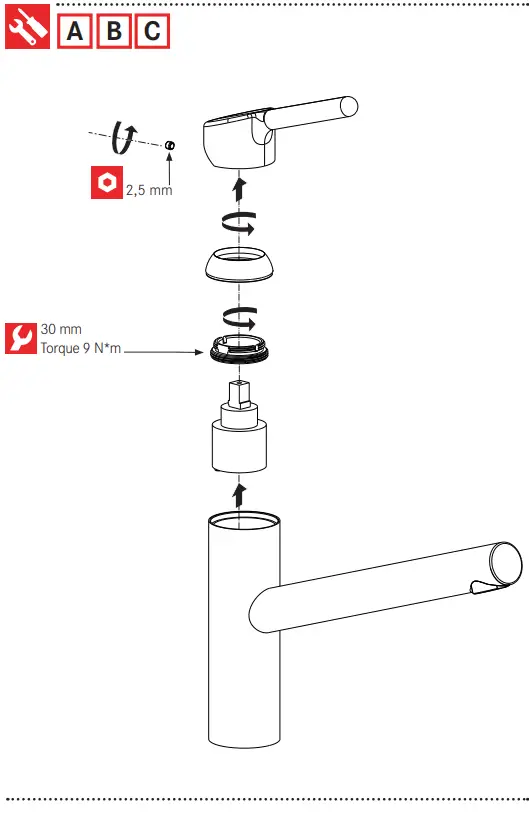 A B C

2,5 mm

30 mm
Torque 9 N*m