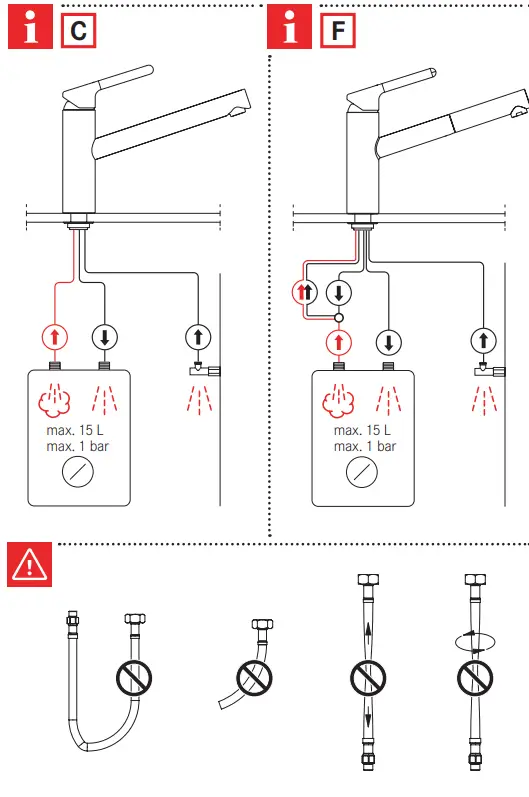 i C

max. 15 L
max. 1 bar

i F

max. 15 L
max. 1 bar