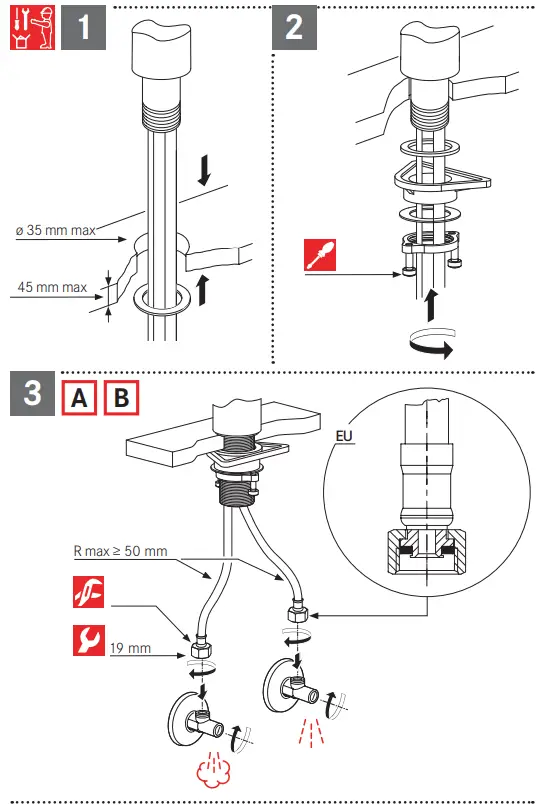 1

ø 35 mm max

45 mm max

2

3 A B

EU

R max ≥ 50 mm

19 mm