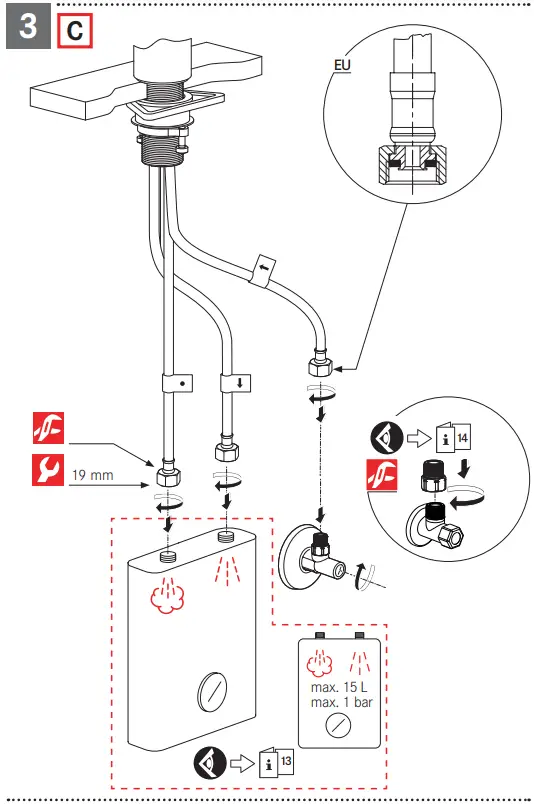 3 C

EU

19 mm

i 14

max. 15 L
max. 1 bar

i 13