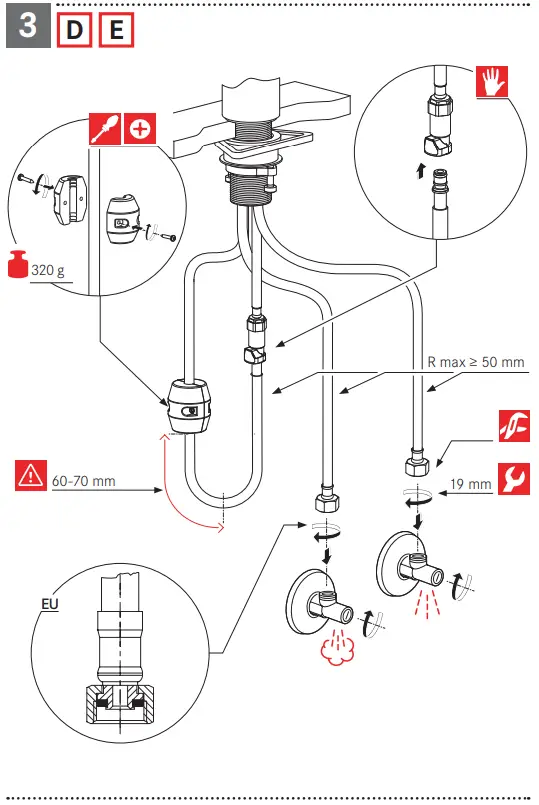 3 D E

320 g

R max ≥ 50 mm

60-70 mm

19 mm

EU