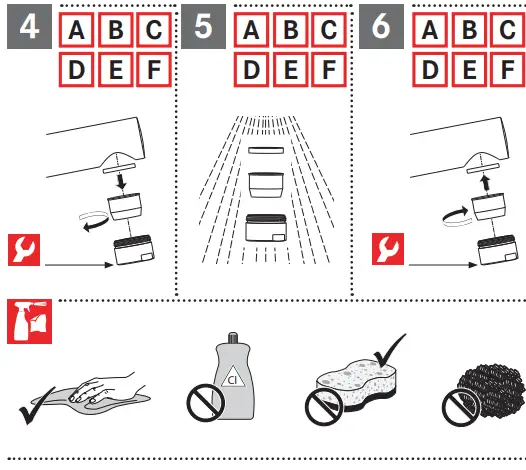 4
A B C
D E F

5
A B C
D E F

6
A B C
D E F

Cl