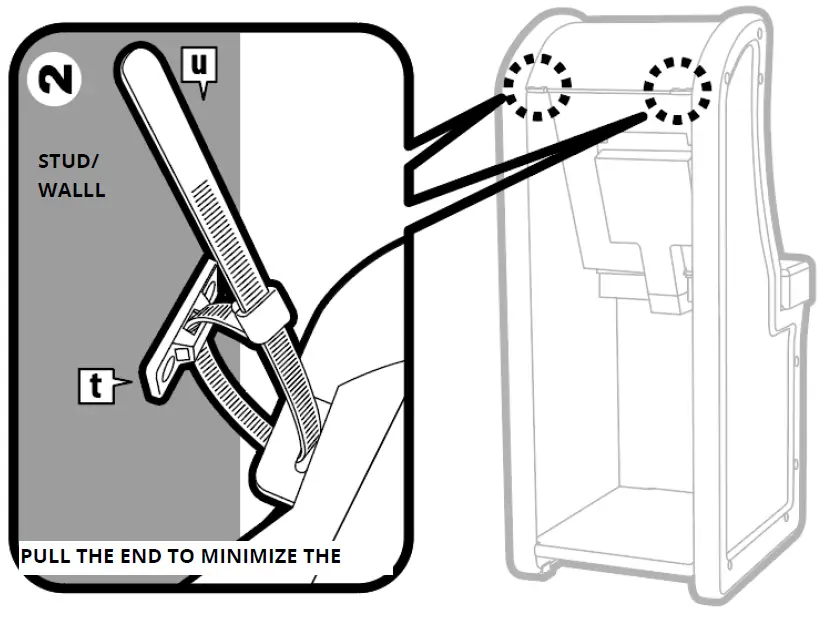 2

u

STUD/
WALLL

t

PULL THE END TO MINIMIZE THE