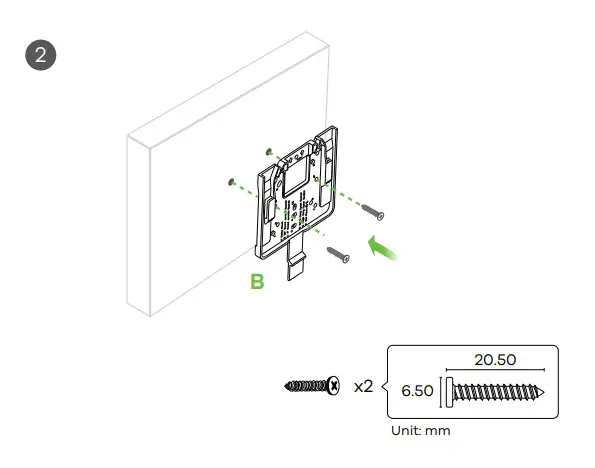 2

B

x2

20.50

6.50

Unit: mm