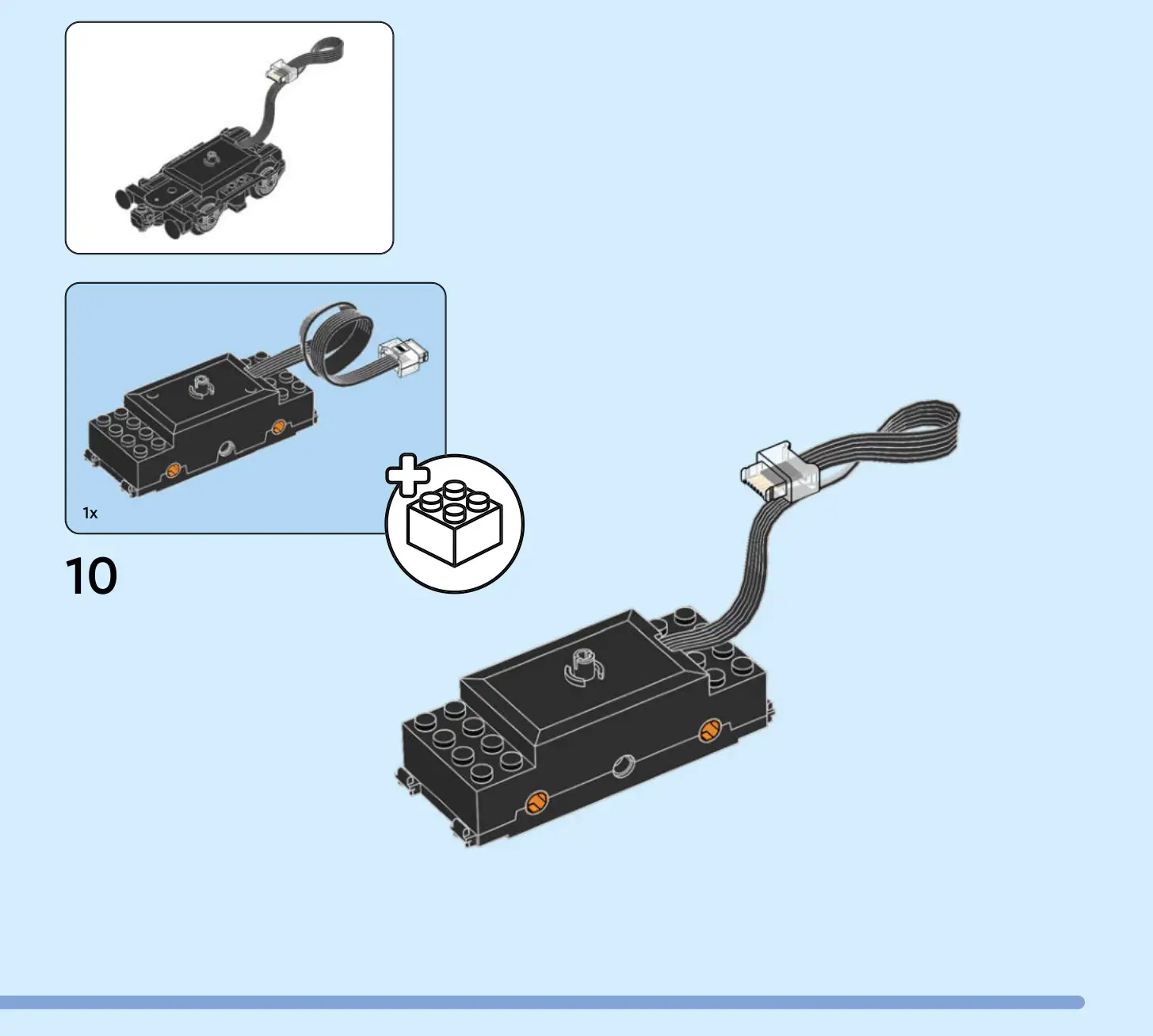 1x

10