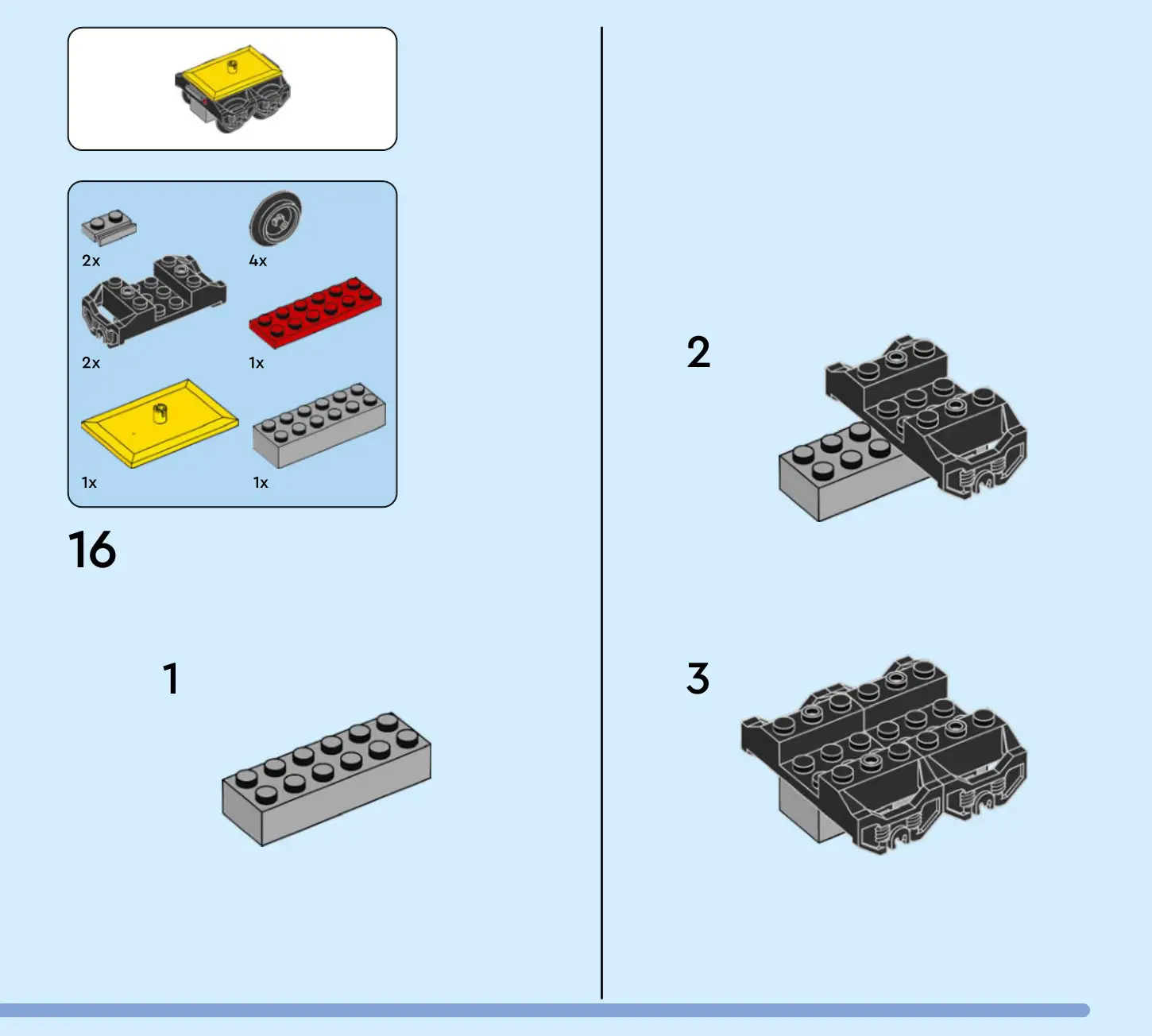 2x
4x
2x
1x
1x
1x

16

1

2

3