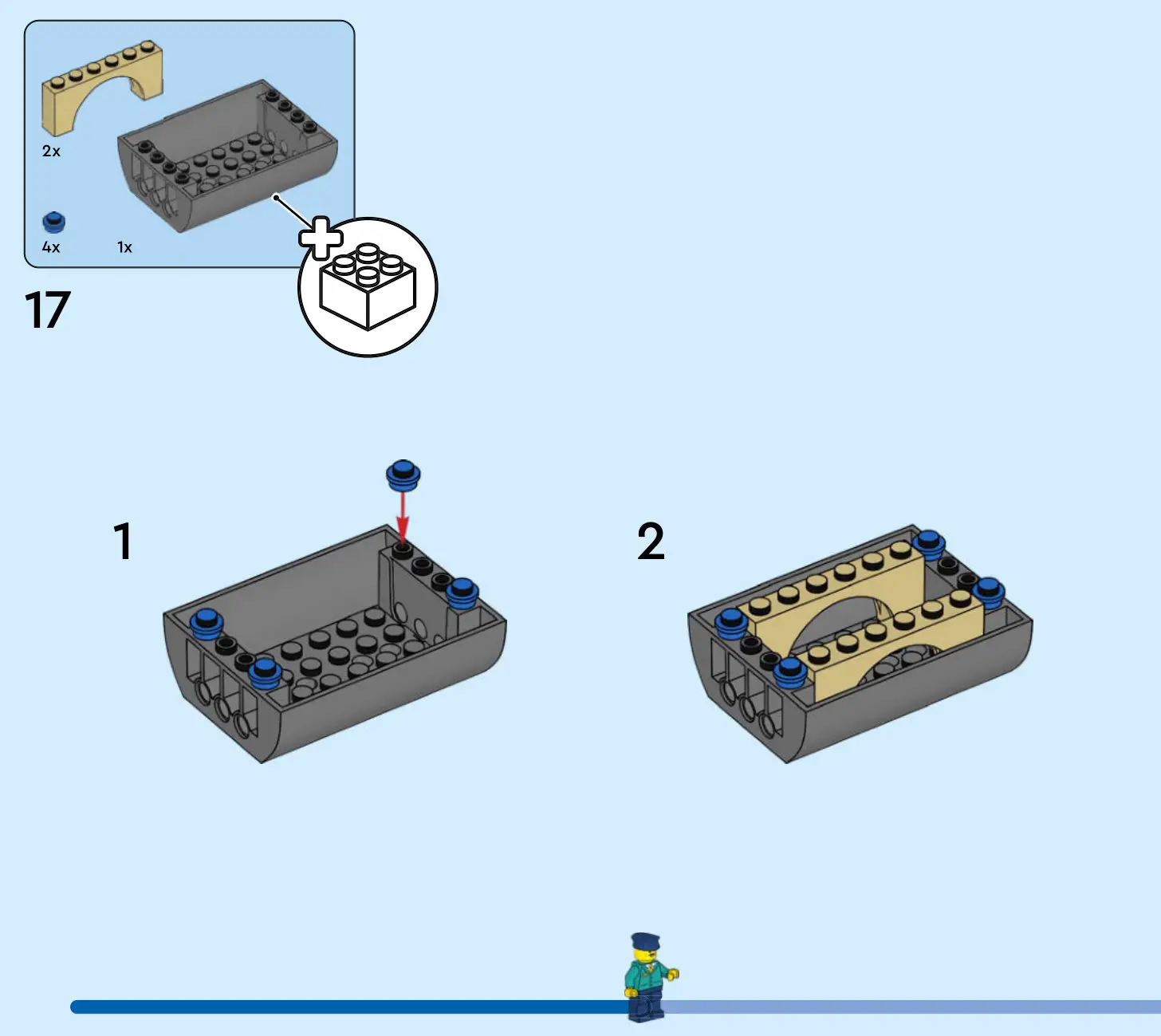 2x

4x

1x

17

1

2