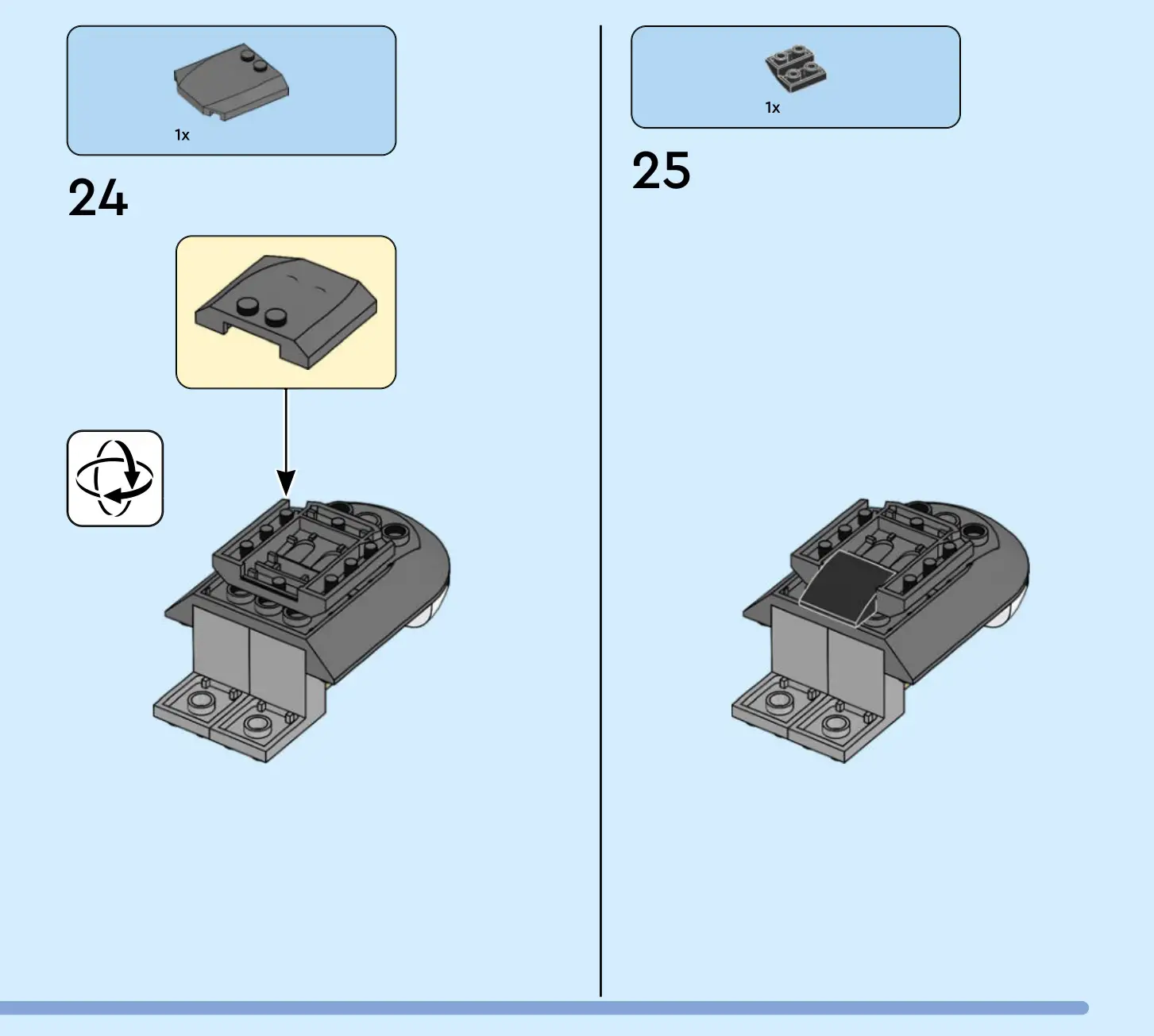 1x

24

1x

25