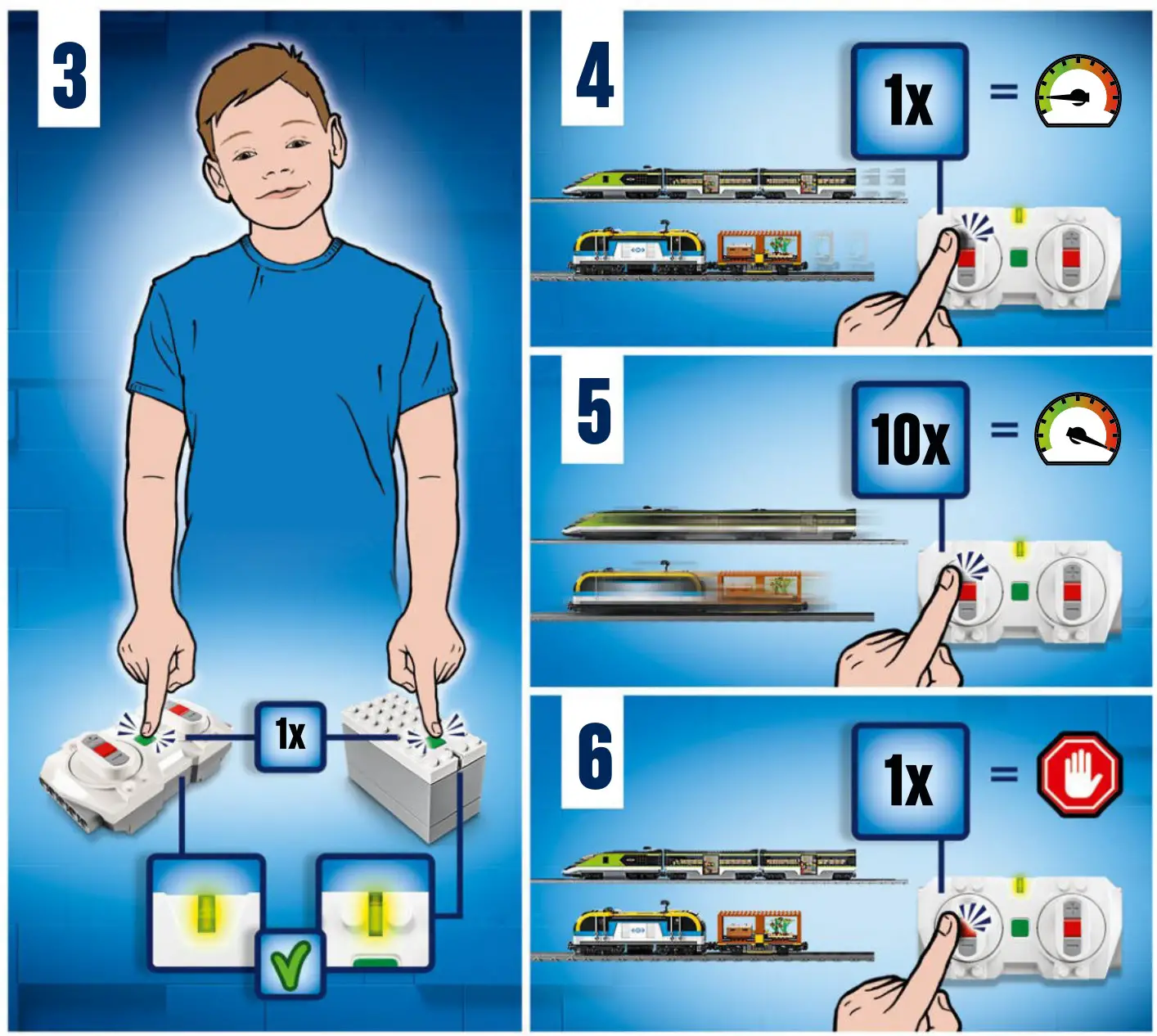 3

1x

4

1x

=

5

10x

=

6

1x

=