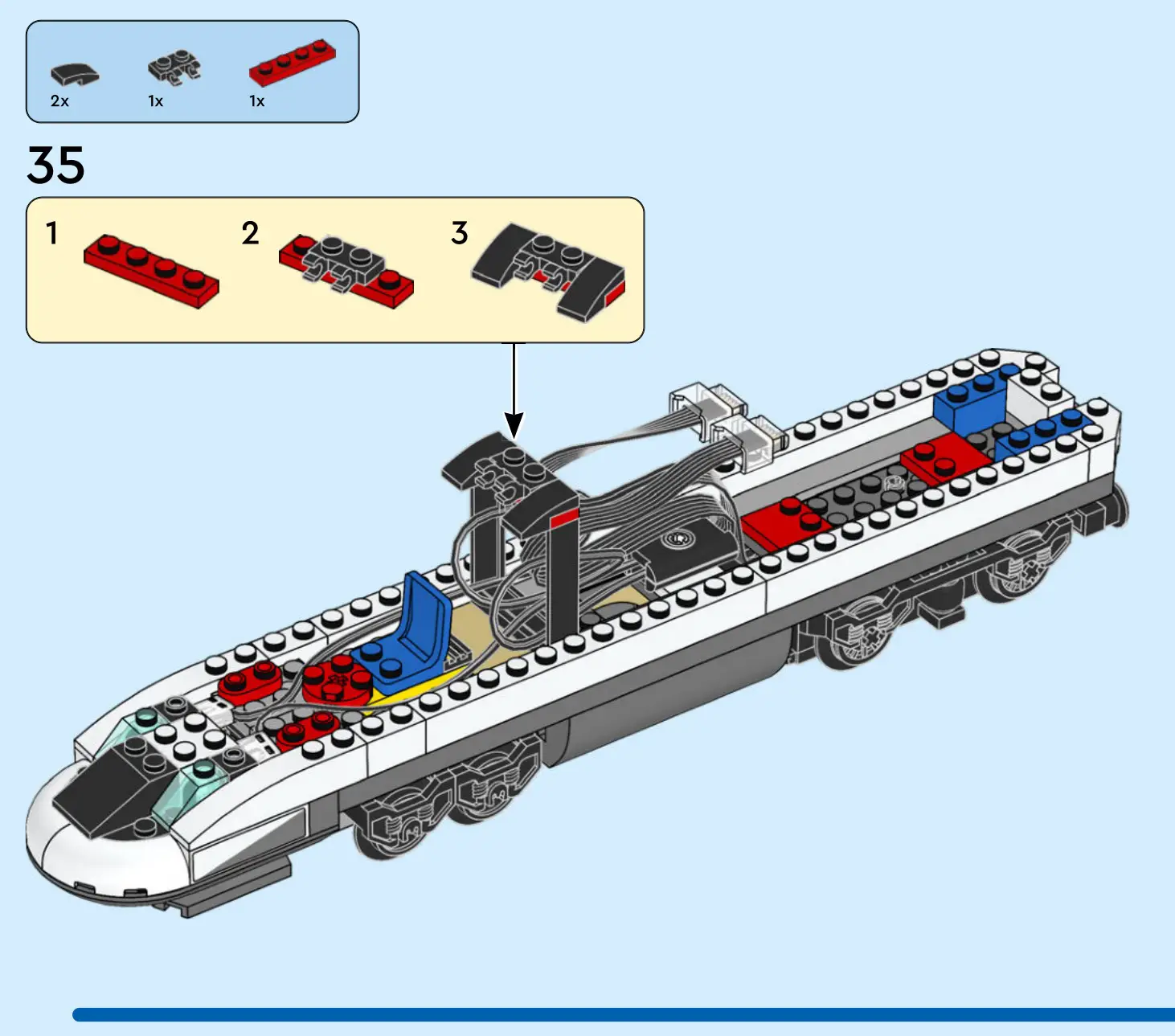 2x 1x 1x

35

1 2 3