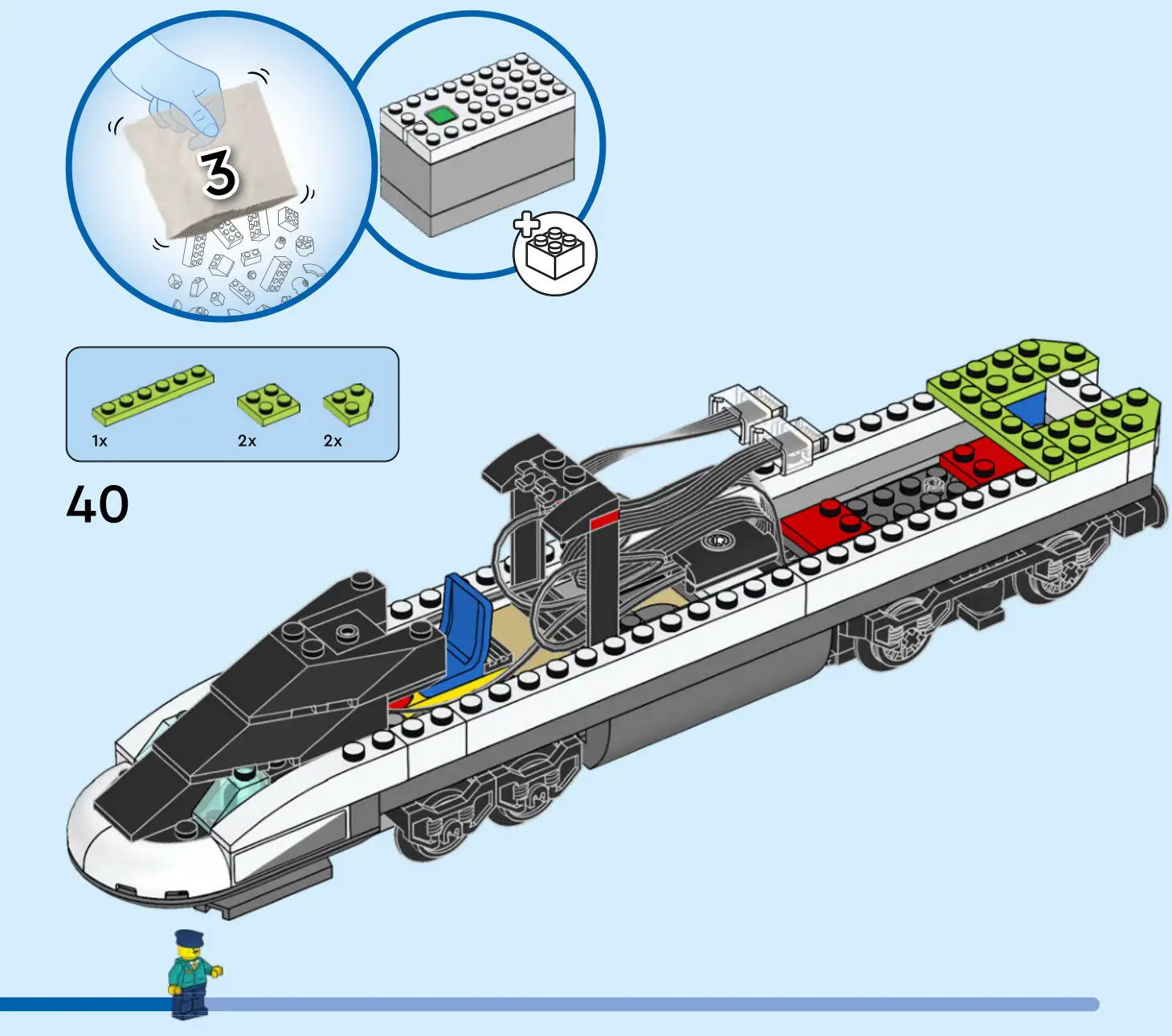 3

1x

2x

2x

40