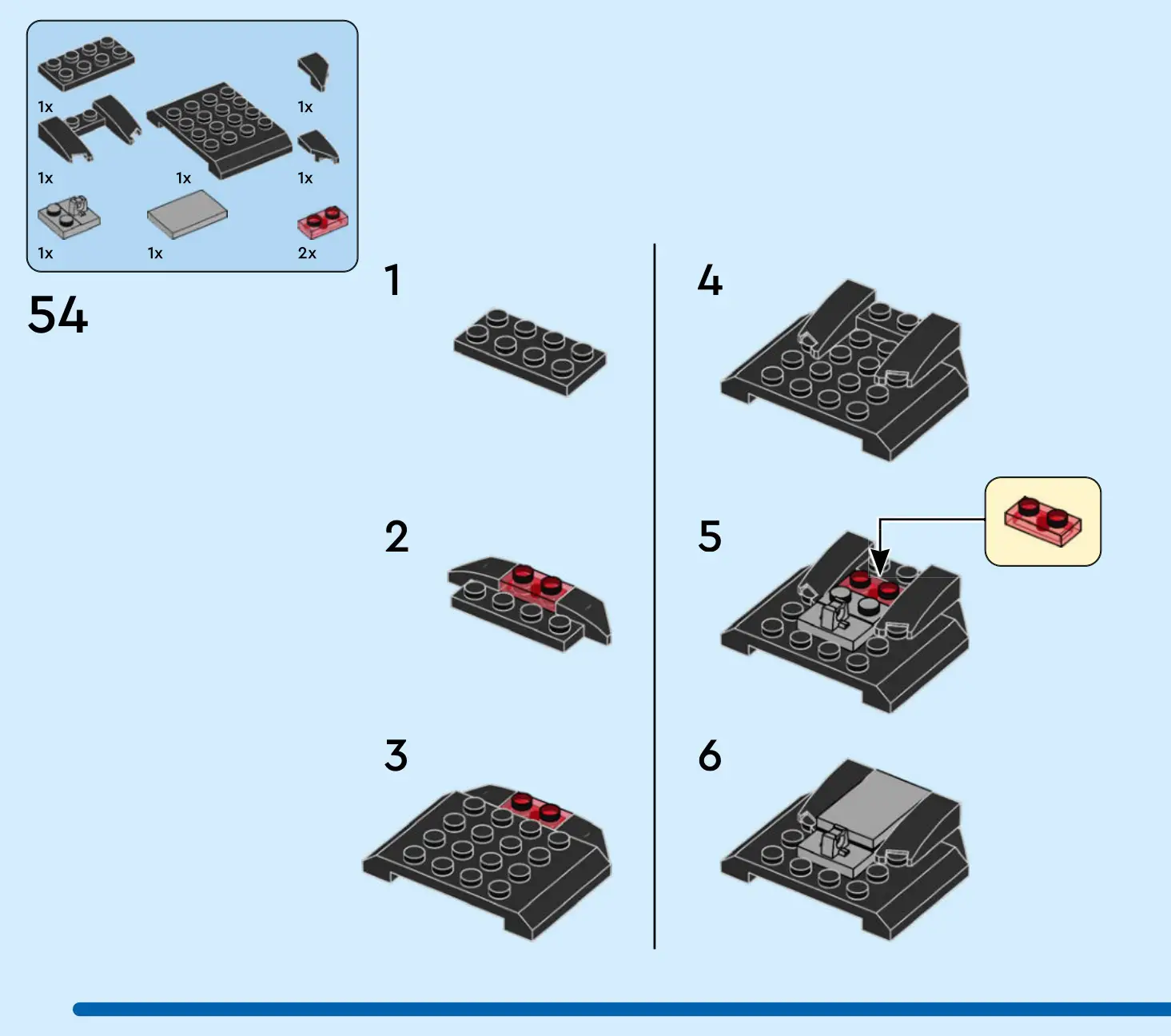 1x
1x
1x
1x
1x
1x
1x
2x

54

1

2

3

4

5

6