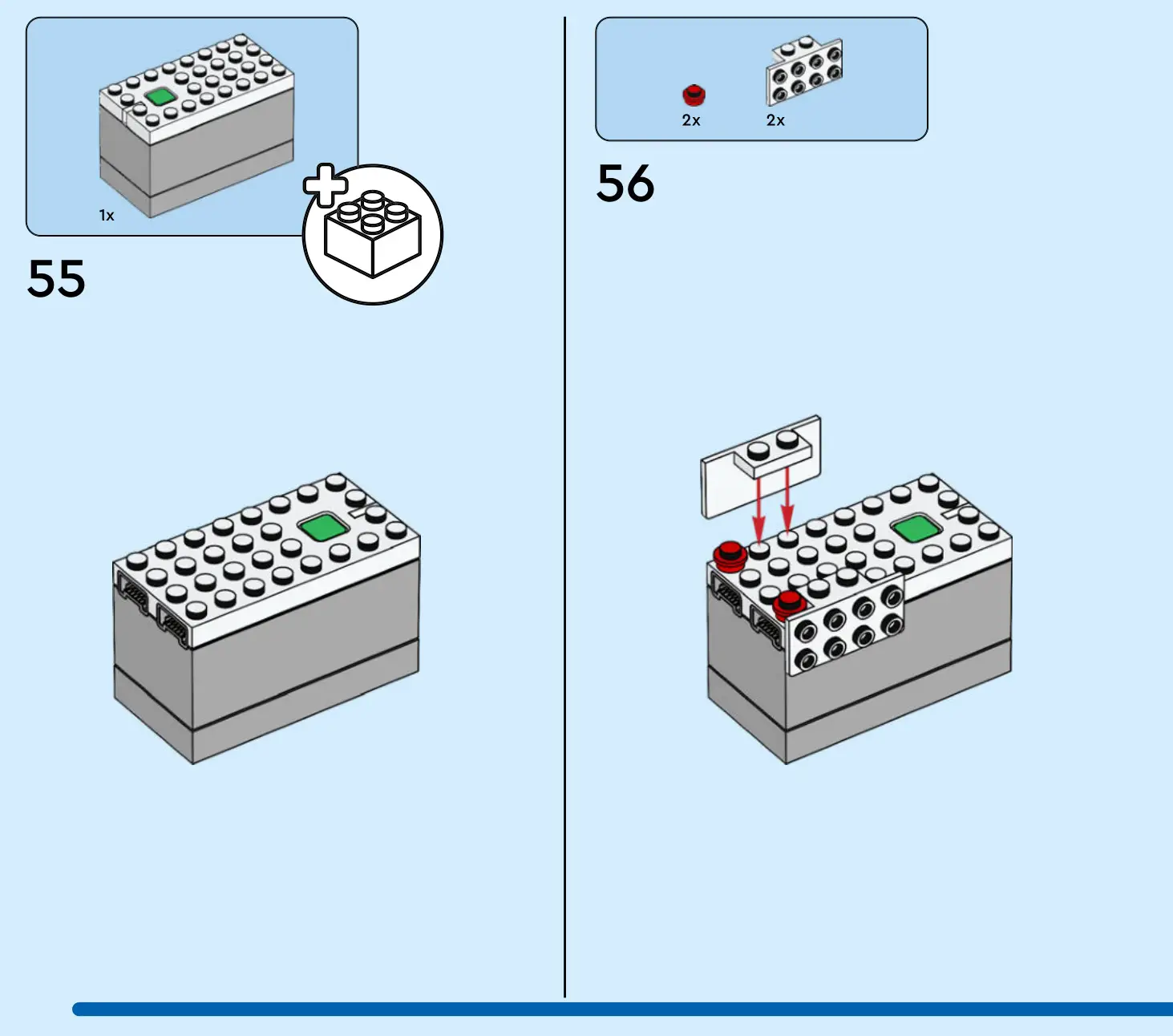 1x

55

2x

2x

56