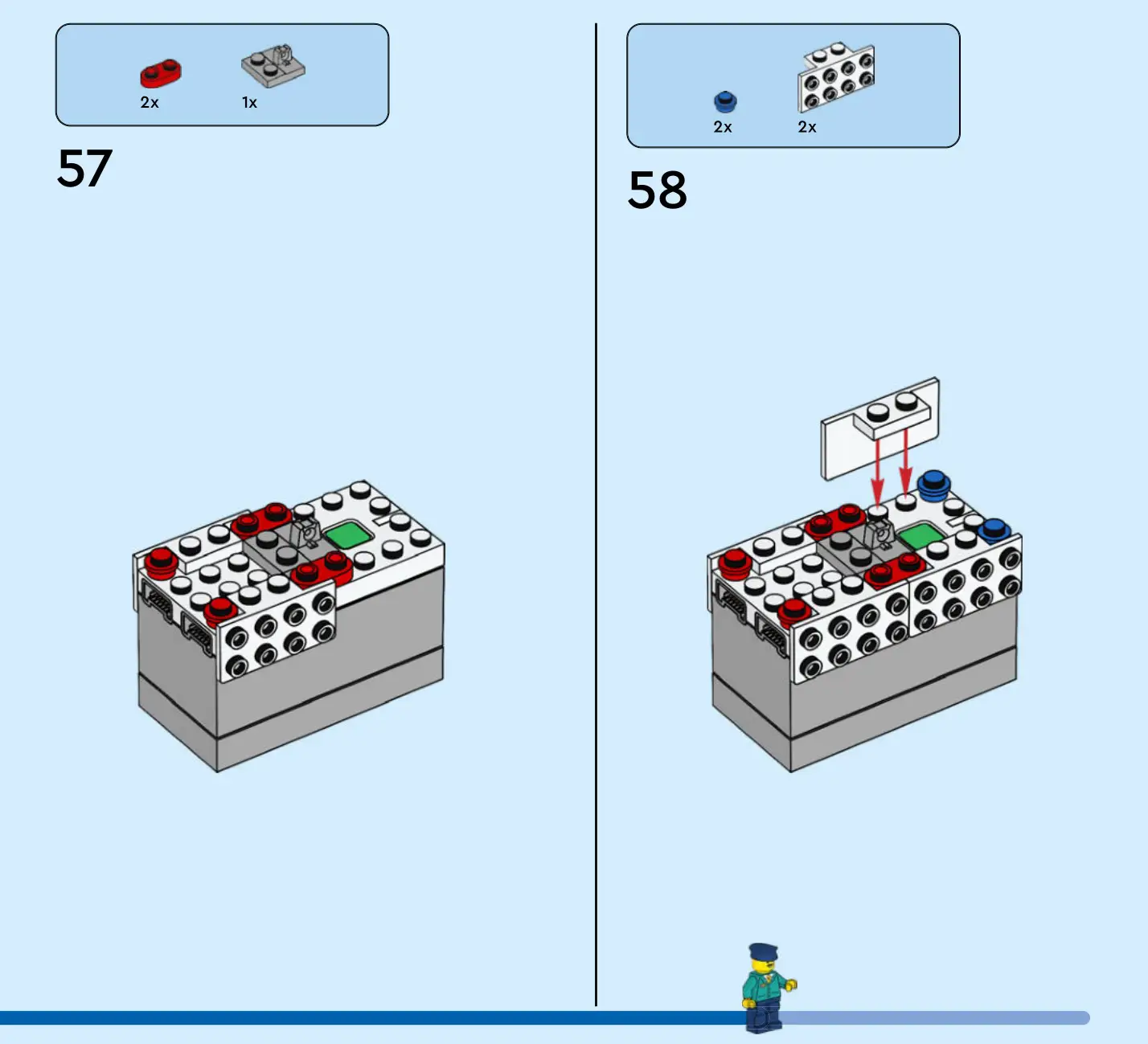 2x 1x

57

2x 2x

58