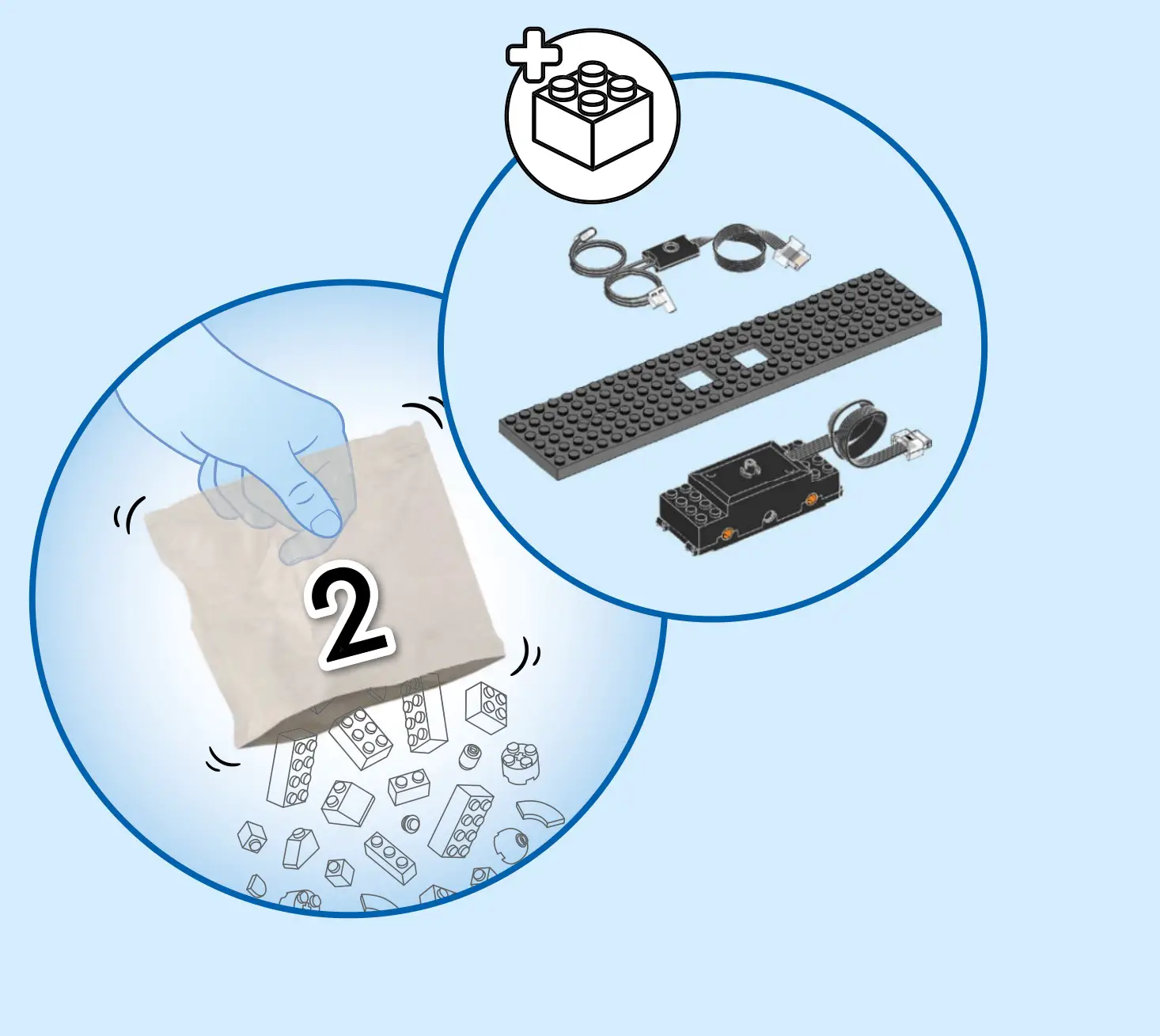 2