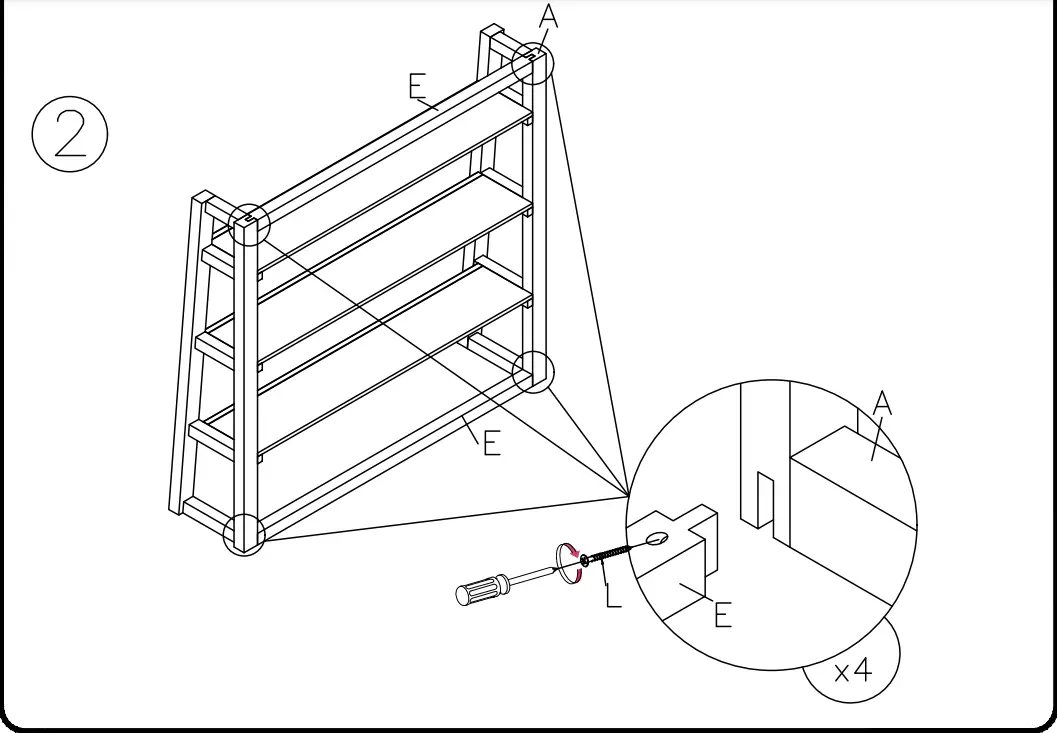 2

A

E

E

A

L

E

x4