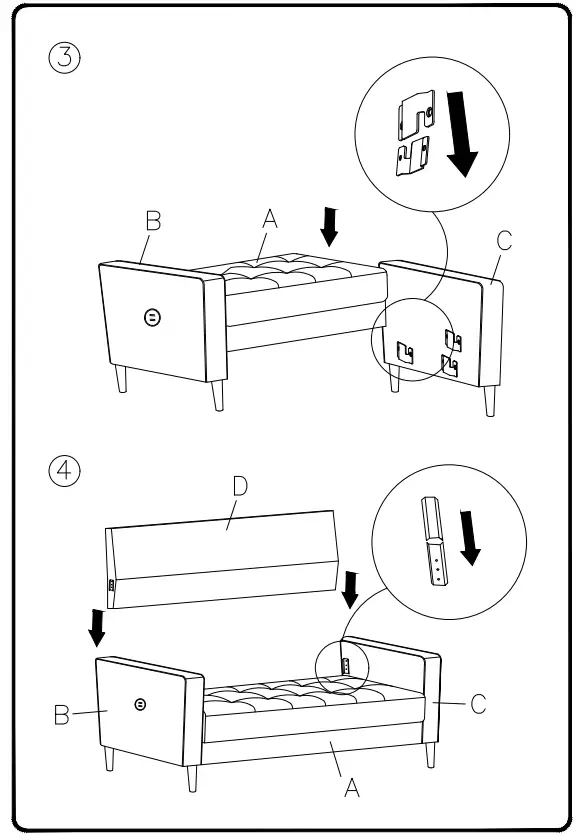 ③

B

A

C

④

D

B

C

A