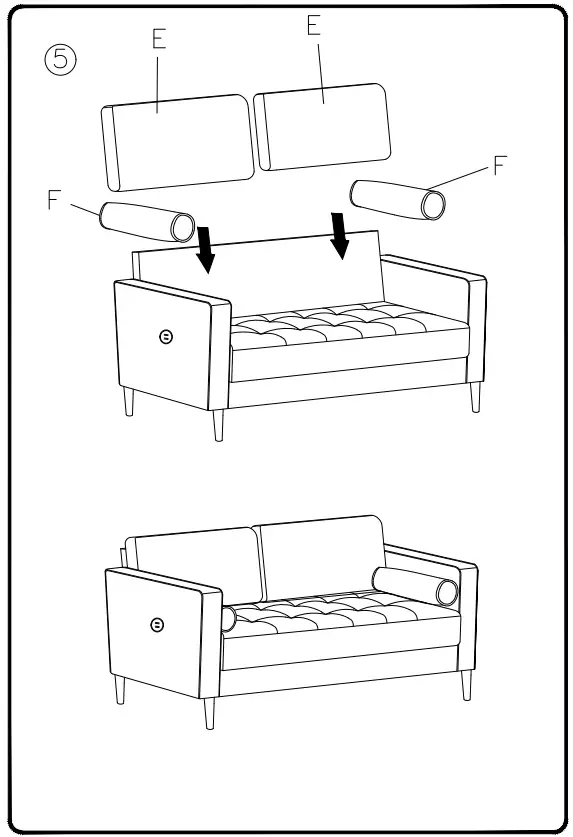 ⑤
E
E
F
F