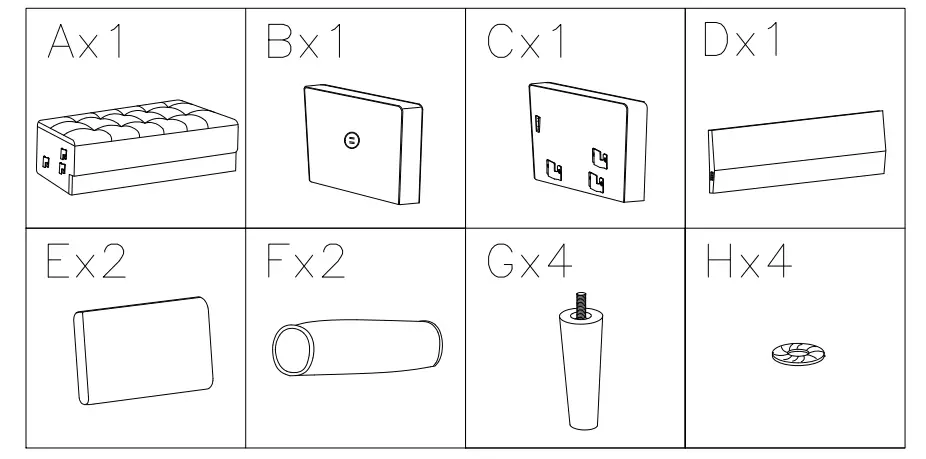 | Ax1 | Bx1 | Cx1 | Dx1 |
|---|---|---|---|
| Ex2 | Fx2 | Gx4 | Hx4 |