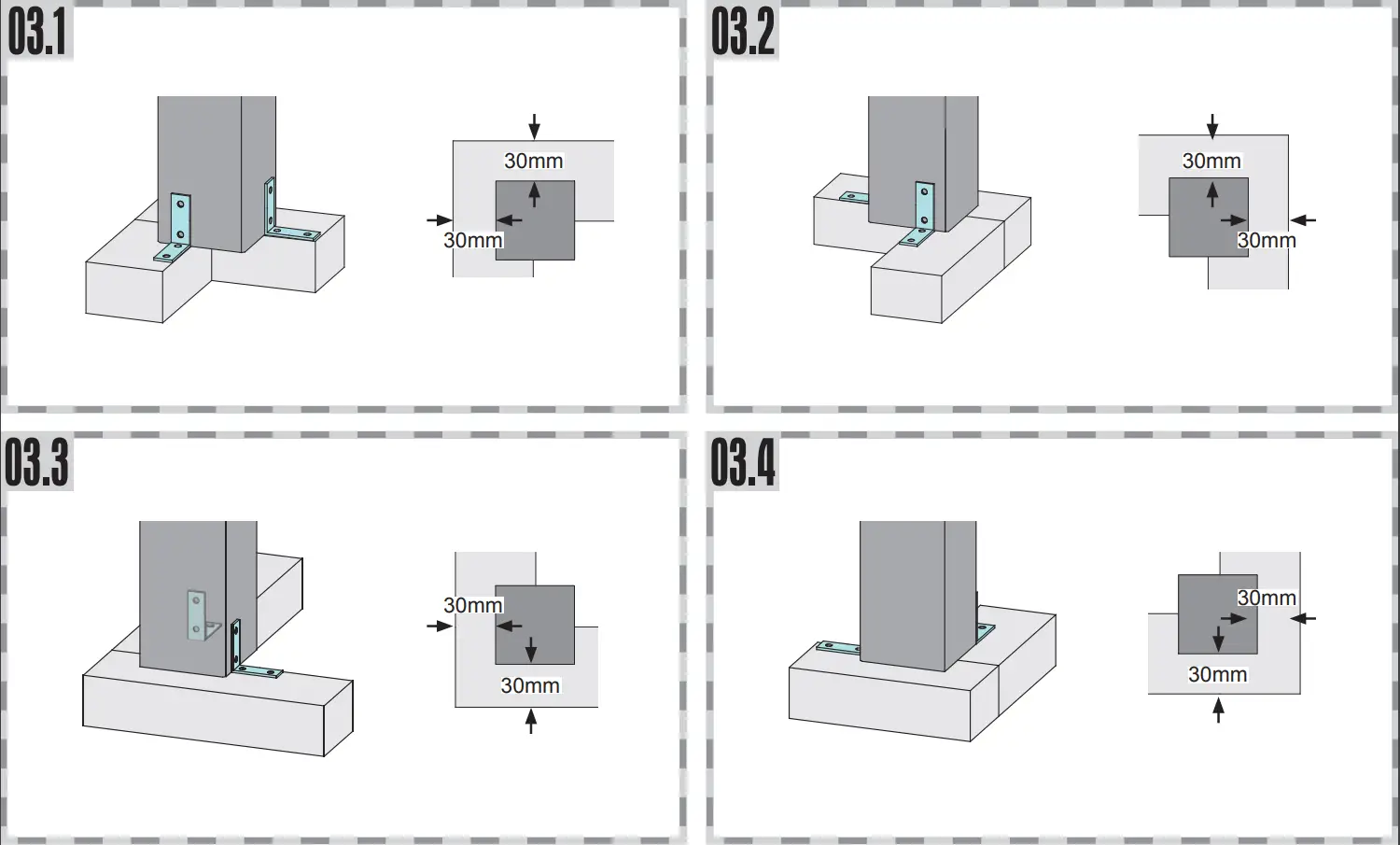 03.1

30mm

30mm

03.2

30mm

30mm

03.3

30mm

30mm

03.4

30mm

30mm