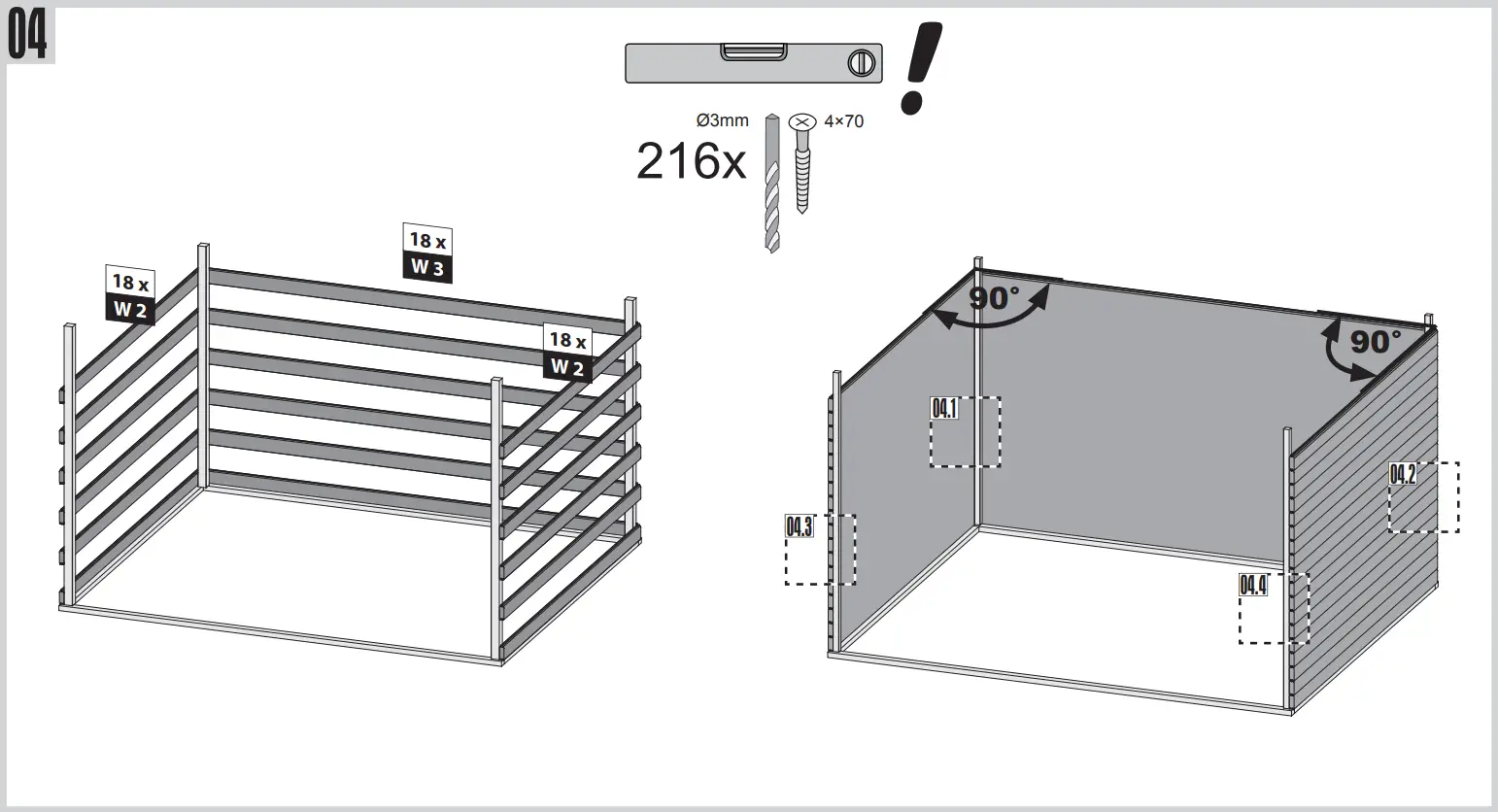 04

!

Ø3mm

4×70

216x

18 x
W 2

18 x
W 3

18 x
W 2

90°

90°

04.1

04.2

04.3

04.4