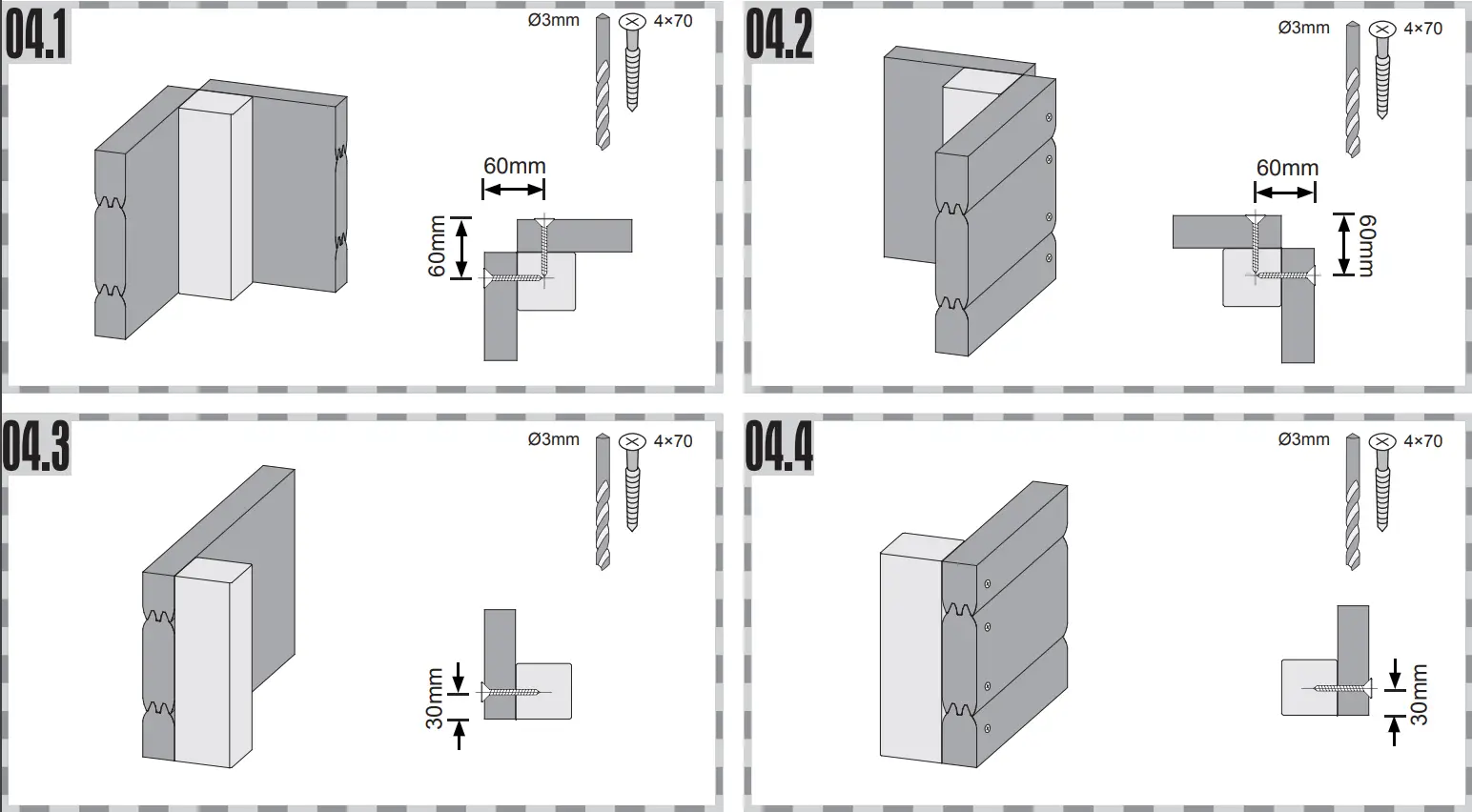 04.1

Ø3mm

4×70

60mm

60mm

04.2

Ø3mm

4×70

60mm

60mm

04.3

Ø3mm

4×70

30mm

04.4

Ø3mm

4×70

30mm