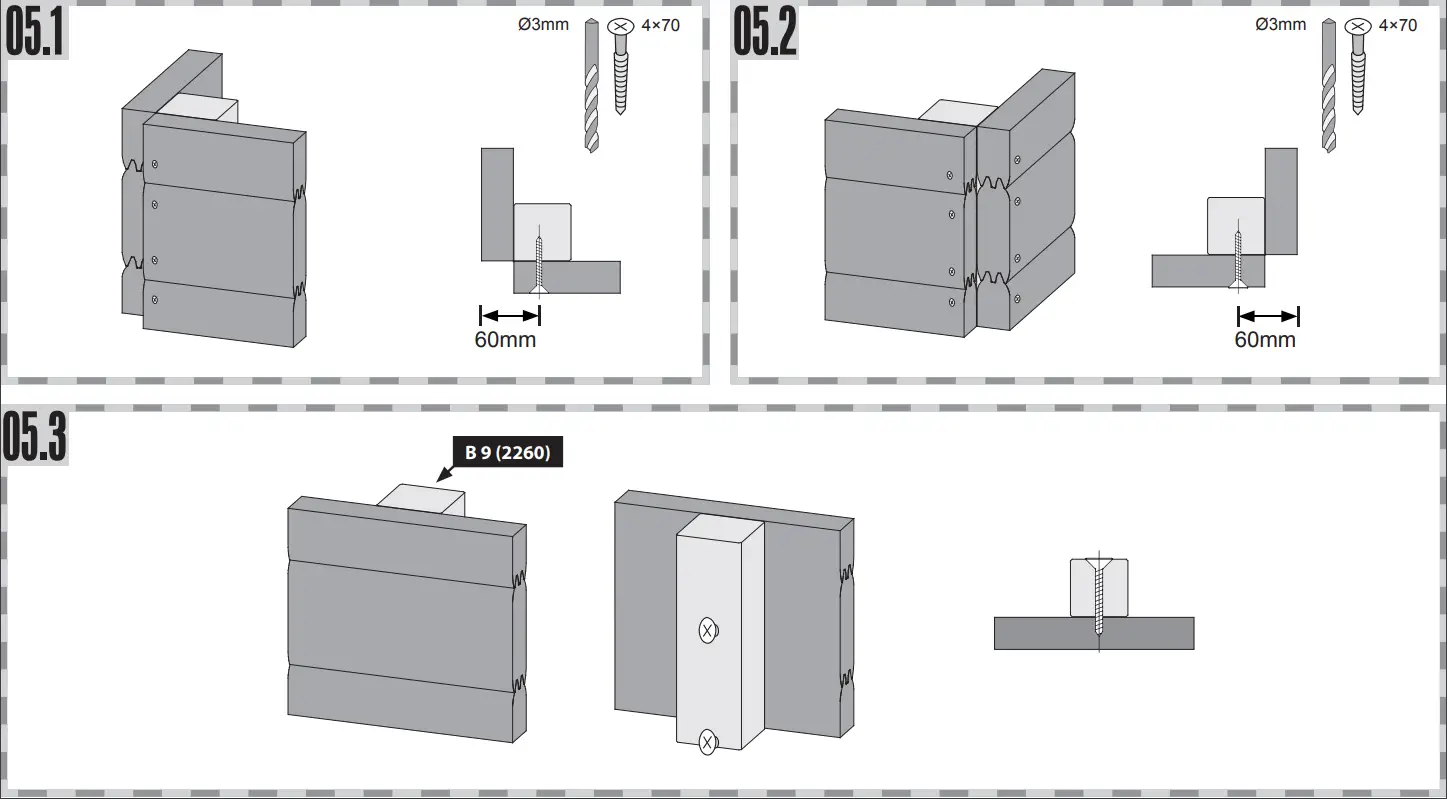 05.1

Ø3mm

4×70

60mm

05.2

Ø3mm

4×70

60mm

05.3

B 9 (2260)