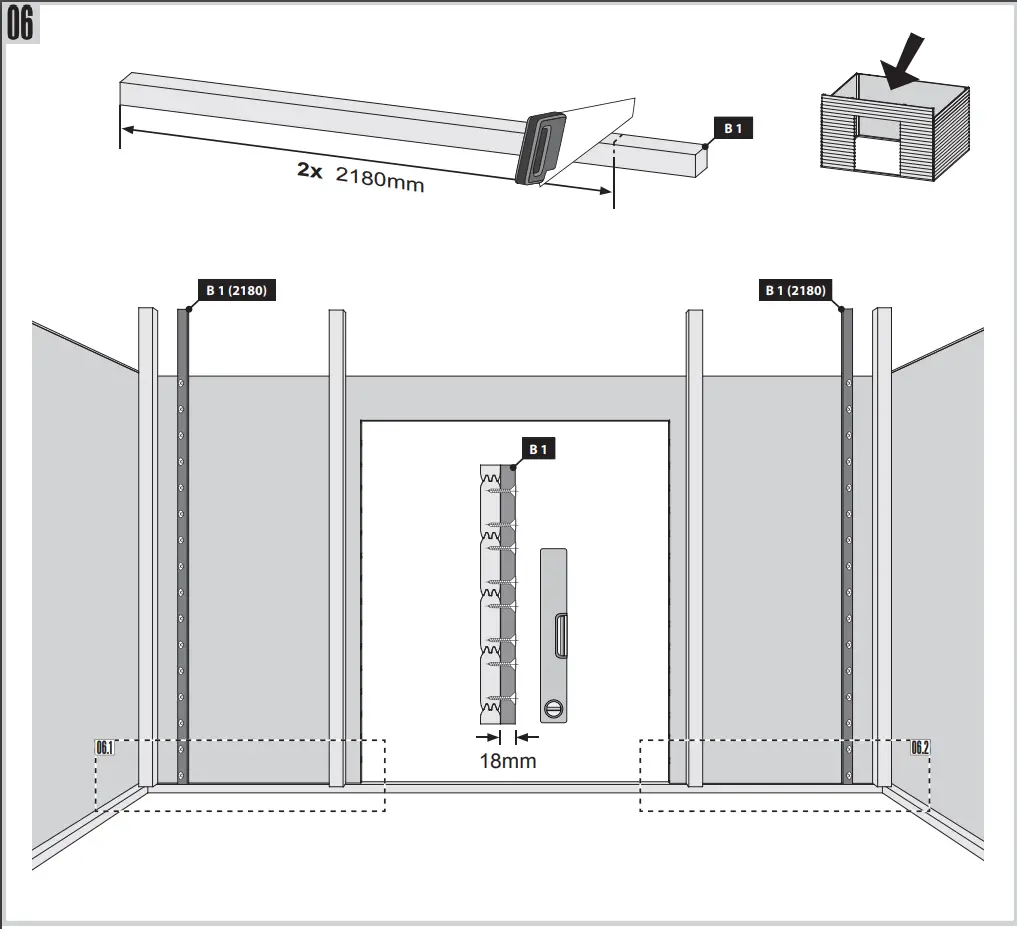 06

2x 2180mm

B 1

B 1 (2180)

B 1 (2180)

B 1

18mm

06.1

06.2