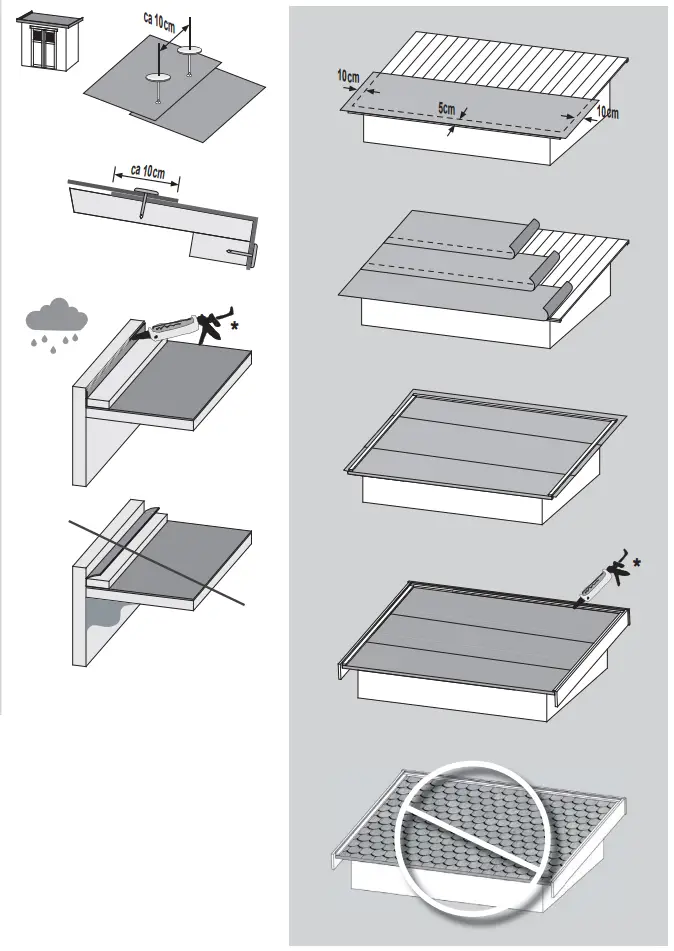 ca 10cm

ca 10cm

*

10cm

5cm

10cm

*