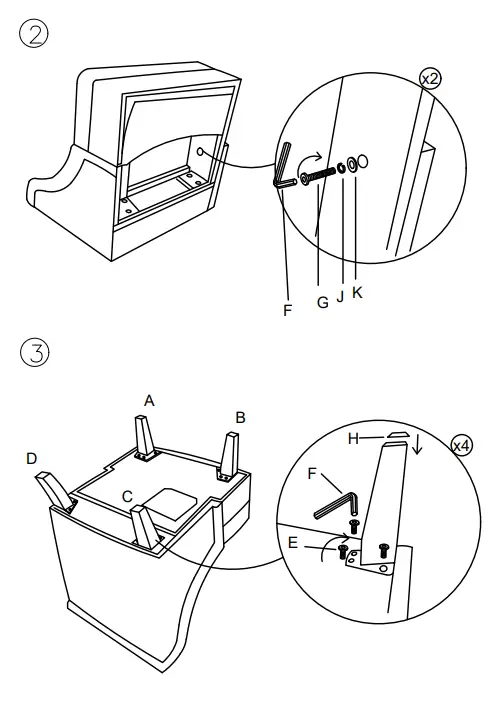 ②

x2

F G J K

③

A B D C

H x4

F

E