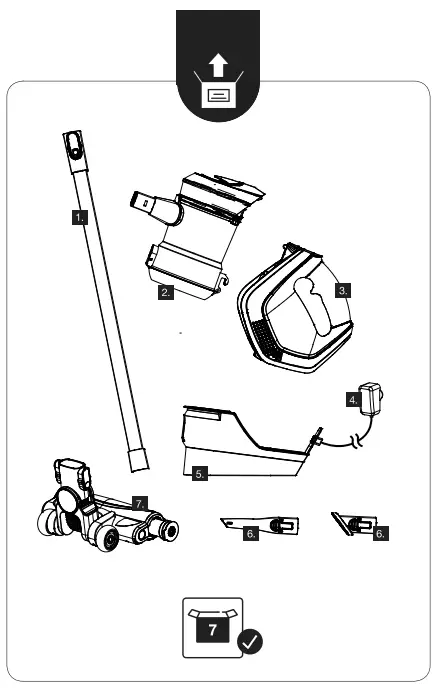 1.

2.

3.

4.

5.

7.

6.

6.

7