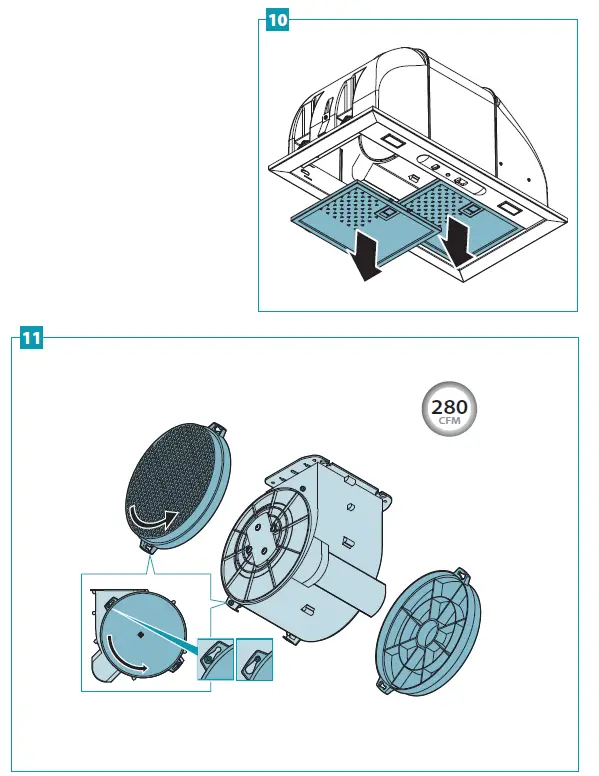 10

11

280
CFM