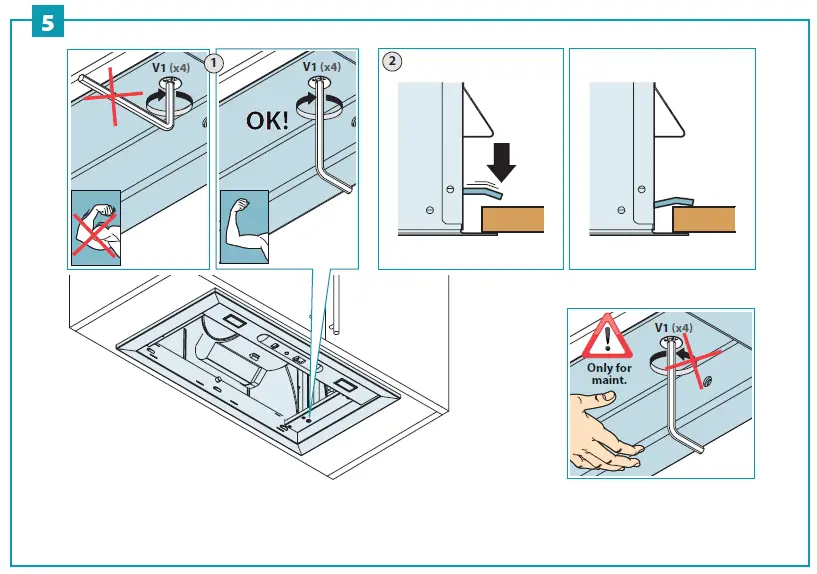 5

V1 (x4)

1

V1 (x4)

OK!

2

V1 (x4)

Only for maint.