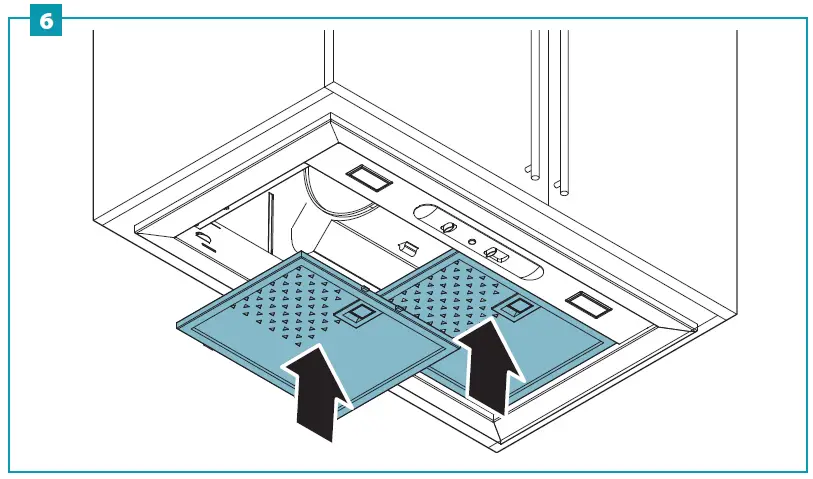 6