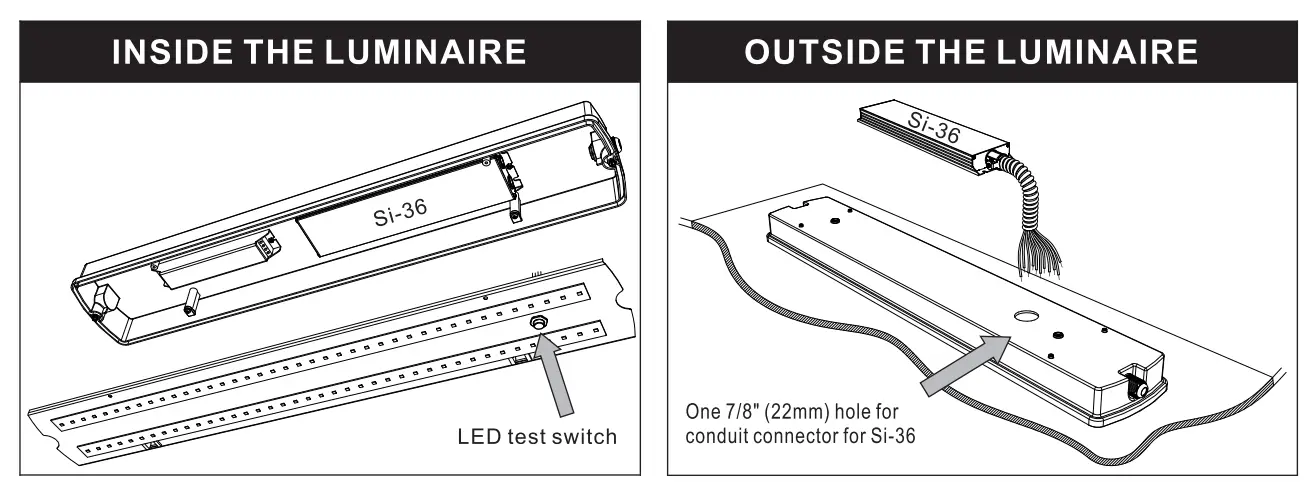 INSIDE THE LUMINAIRE

Si-36

LED test switch

OUTSIDE THE LUMINAIRE

Si-36

One 7/8" (22mm) hole for conduit connector for Si-36